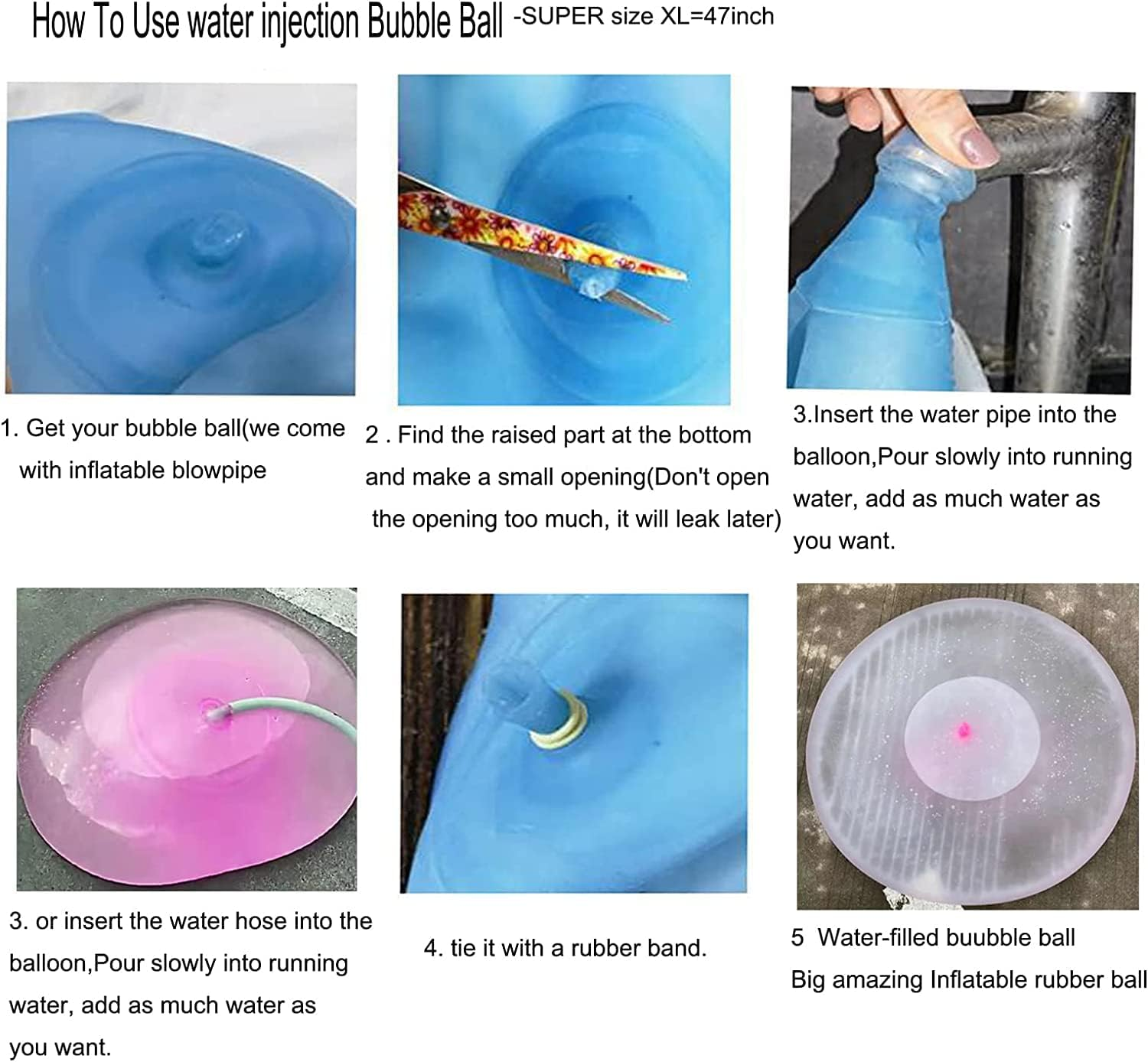 How To Use water injection Bubble Ball -SUPER size XL=47inch

1. Get your bubble ball(we come with inflatable blowpipe

2 . Find the raised part at the bottom and make a small opening(Don't open the opening too much, it will leak later)

3.Insert the water pipe into the balloon,Pour slowly into running water, add as much water as you want.

3. or insert the water hose into the balloon,Pour slowly into running water, add as much water as you want.

4. tie it with a rubber band.

5 Water-filled buubble ball
Big amazing Inflatable rubber ball