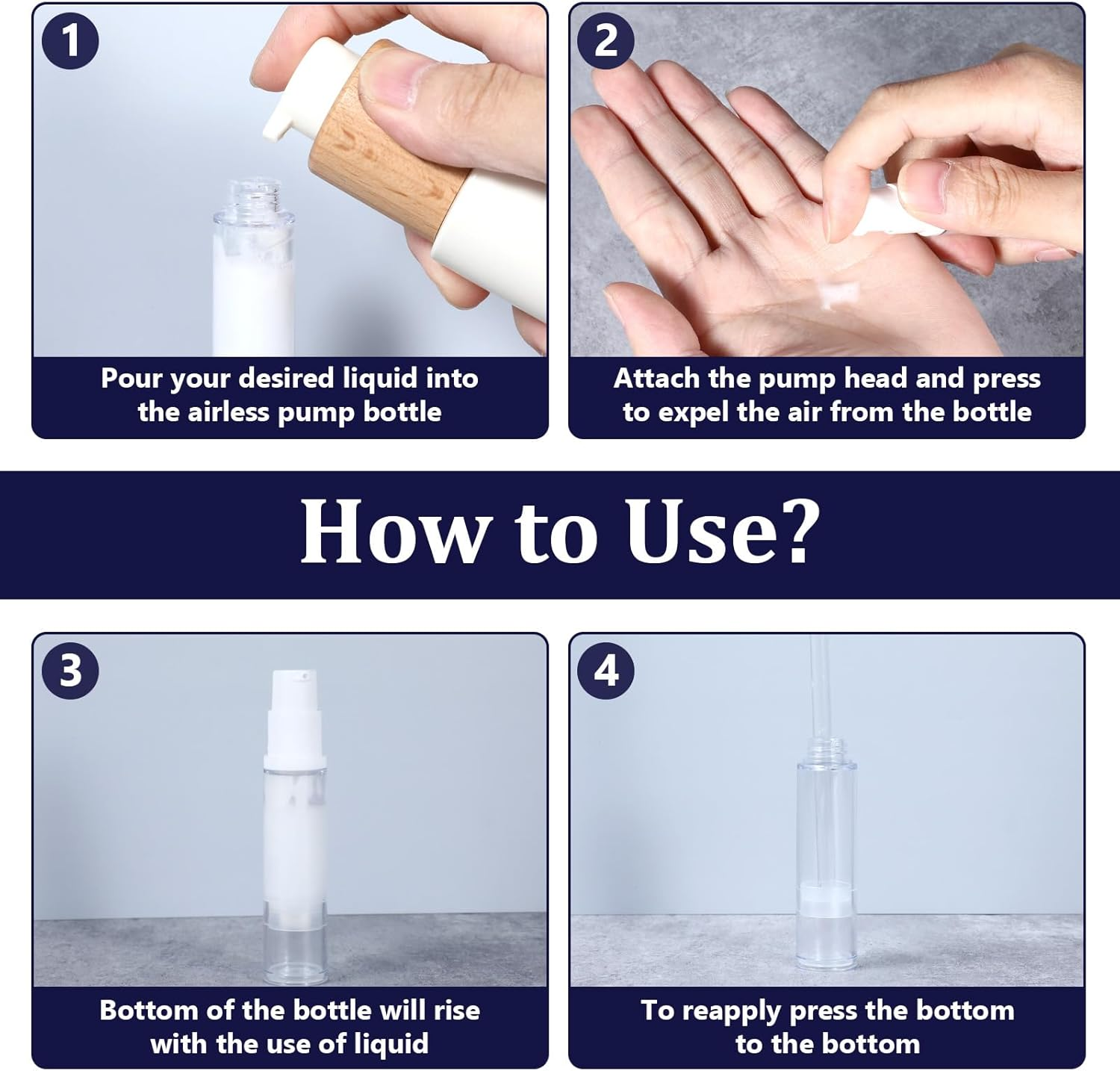 1

Pour your desired liquid into the airless pump bottle

2

Attach the pump head and press to expel the air from the bottle

How to Use?

3

Bottom of the bottle will rise with the use of liquid

4

To reapply press the bottom to the bottom