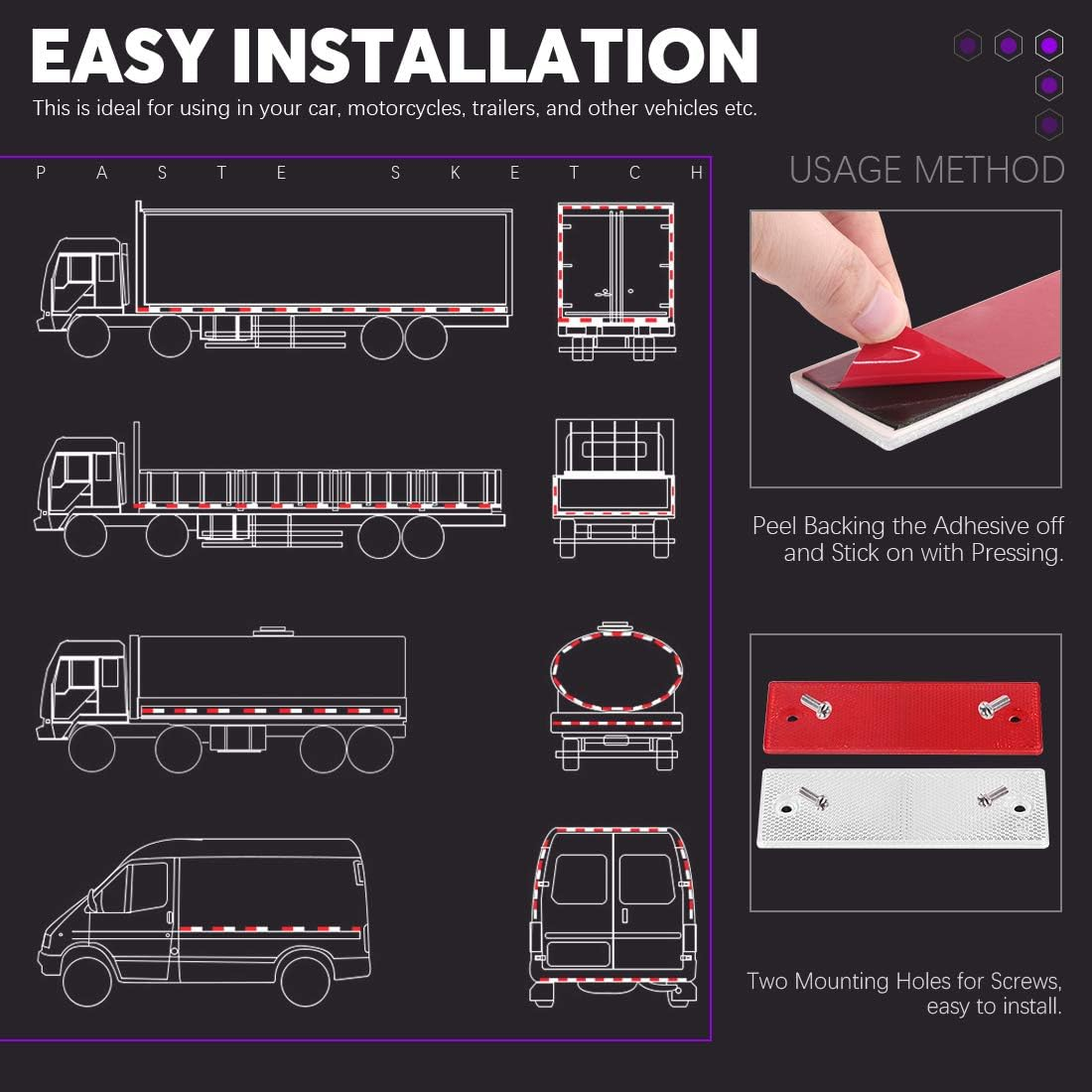 EASY INSTALLATION

This is ideal for using in your car, motorcycles, trailers, and other vehicles etc.

PASTE SKETCH

USAGE METHOD

Peel Backing the Adhesive off and Stick on with Pressing.

Two Mounting Holes for Screws, easy to install.