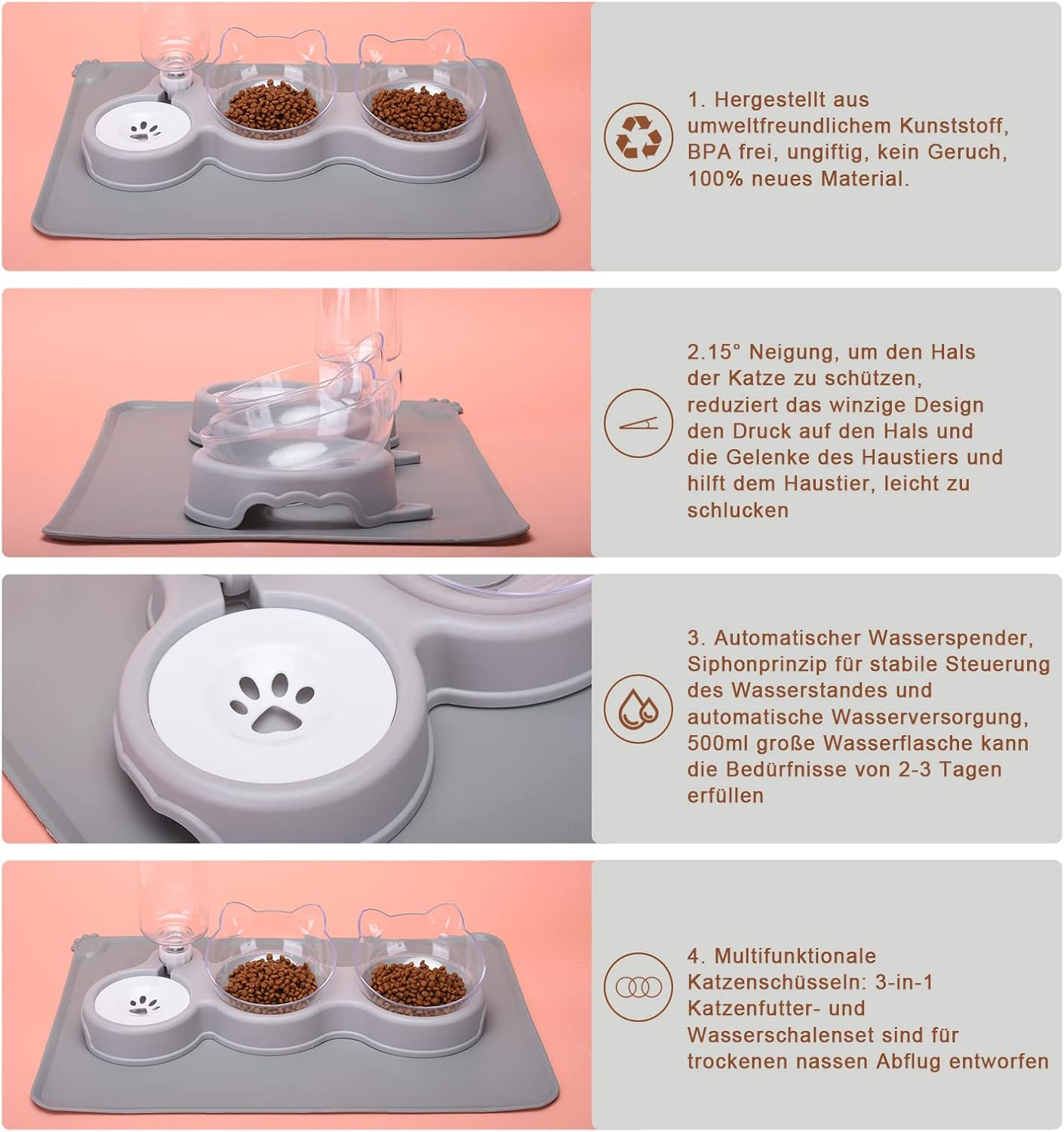 1. Hergestellt aus umweltfreundlichem Kunststoff, BPA frei, ungiftig, kein Geruch, 100% neues Material.

2.15° Neigung, um den Hals der Katze zu schützen, reduziert das winzige Design den Druck auf den Hals und die Gelenke des Haustiers und hilft dem Haustier, leicht zu schlucken

3. Automatischer Wasserspender, Siphonprinzip für stabile Steuerung des Wasserstandes und automatische Wasserversorgung, 500ml große Wasserflasche kann die Bedürfnisse von 2-3 Tagen erfüllen

4. Multifunktionale Katzenschüsseln: 3-in-1 Katzenfutter- und Wasserschalenset sind für trockenen nassen Abflug entworfen