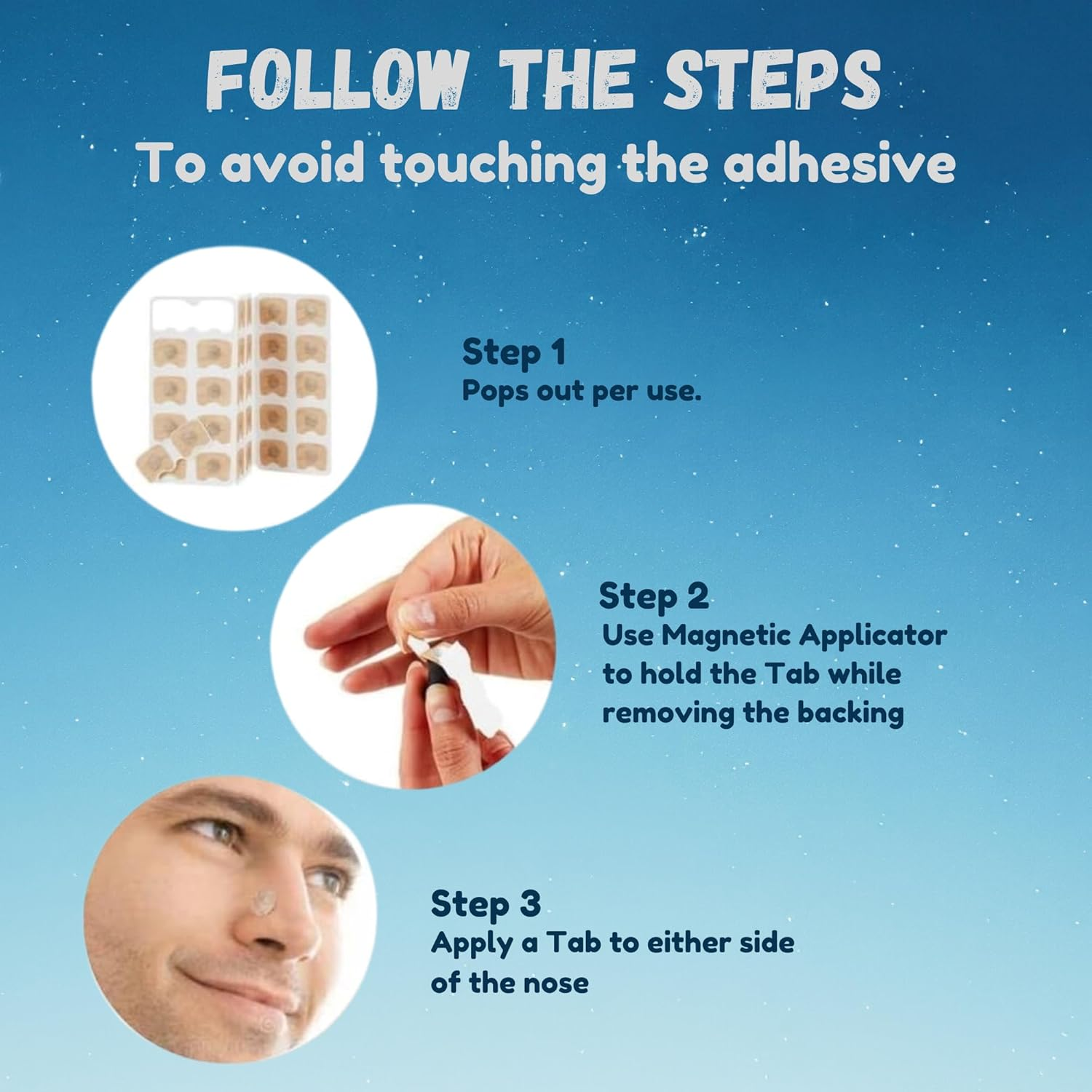 FOLLOW THE STEPS
To avoid touching the adhesive

Step 1
Pops out per use.

Step 2
Use Magnetic Applicator to hold the Tab while removing the backing

Step 3
Apply a Tab to either side of the nose