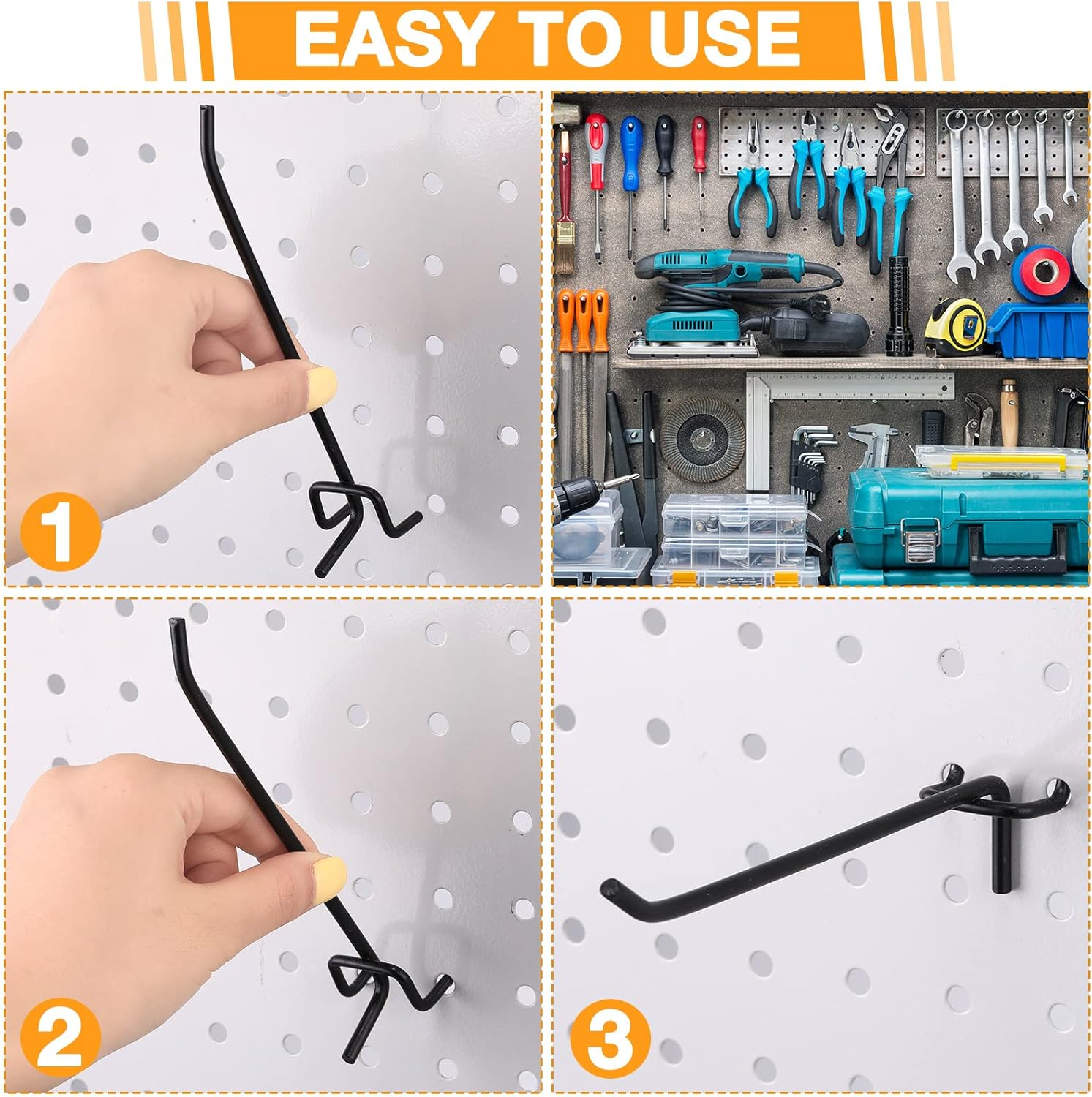 EASY TO USE

1

2

3