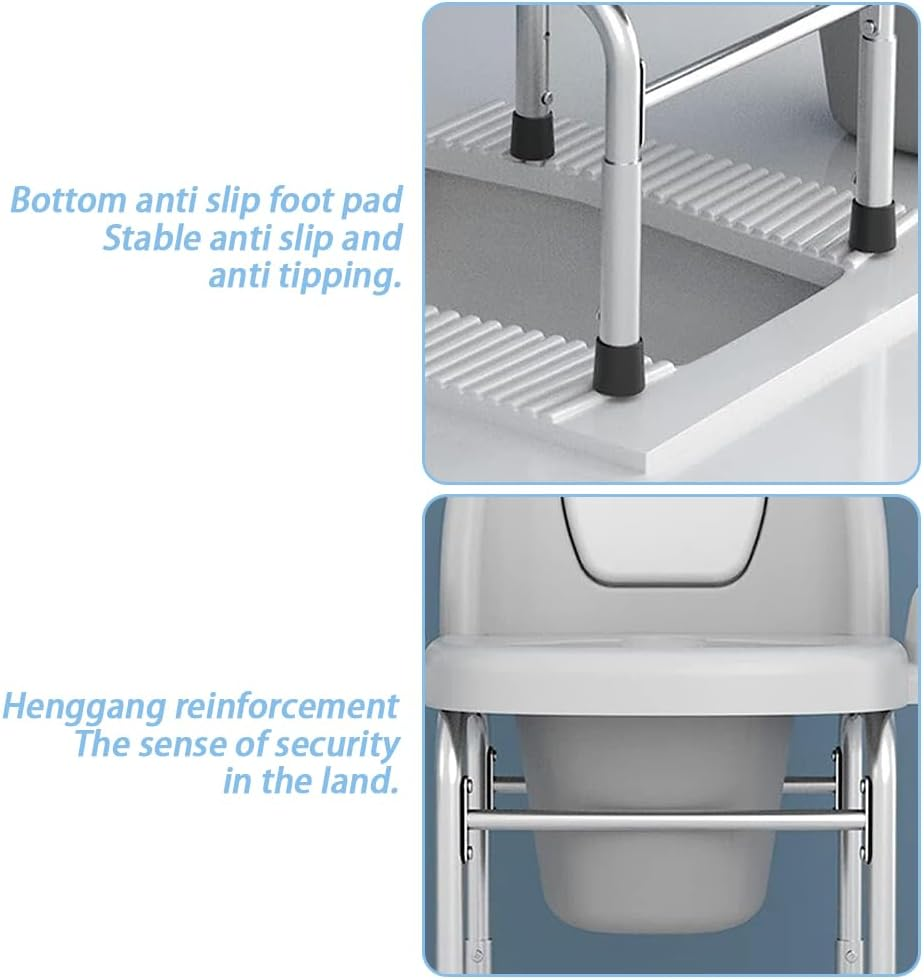 Bottom anti slip foot pad
Stable anti slip and
anti tipping.

Henggang reinforcement
The sense of security
in the land.