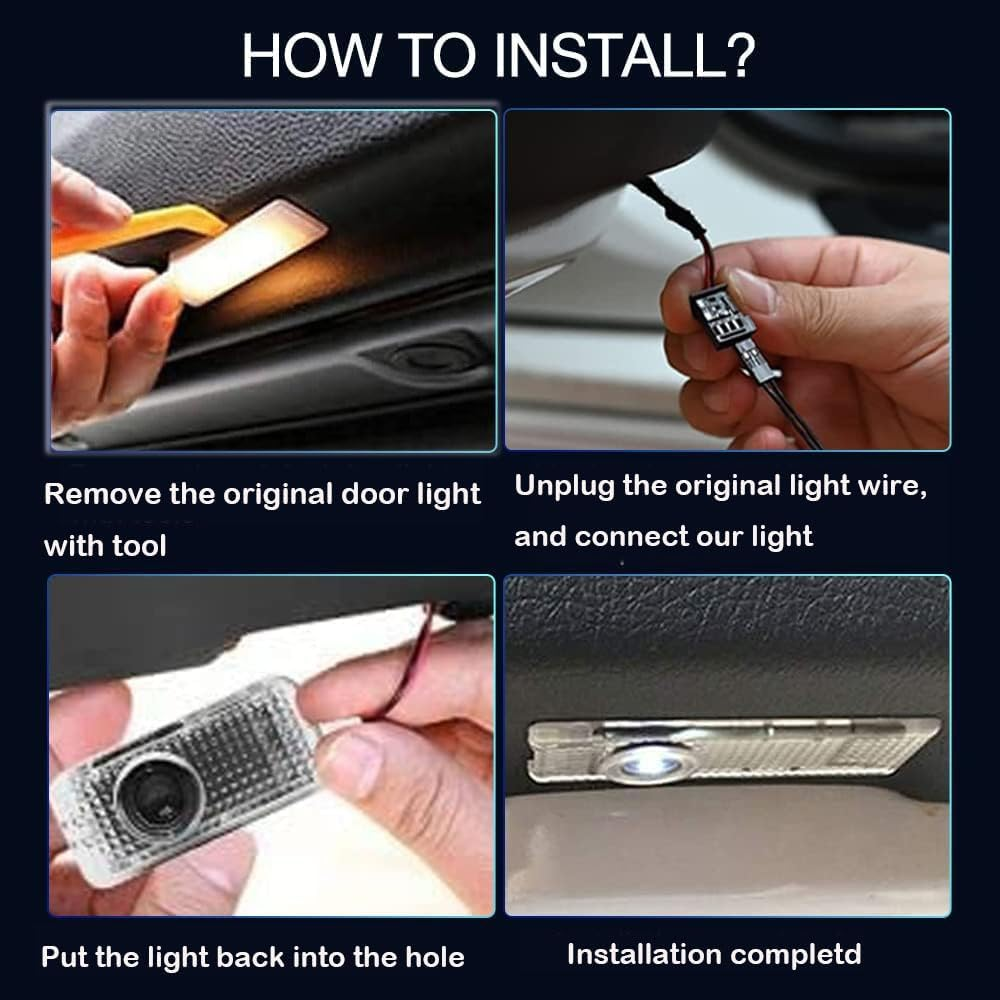 HOW TO INSTALL?

Remove the original door light with tool

Unplug the original light wire, and connect our light

Put the light back into the hole

Installation completd