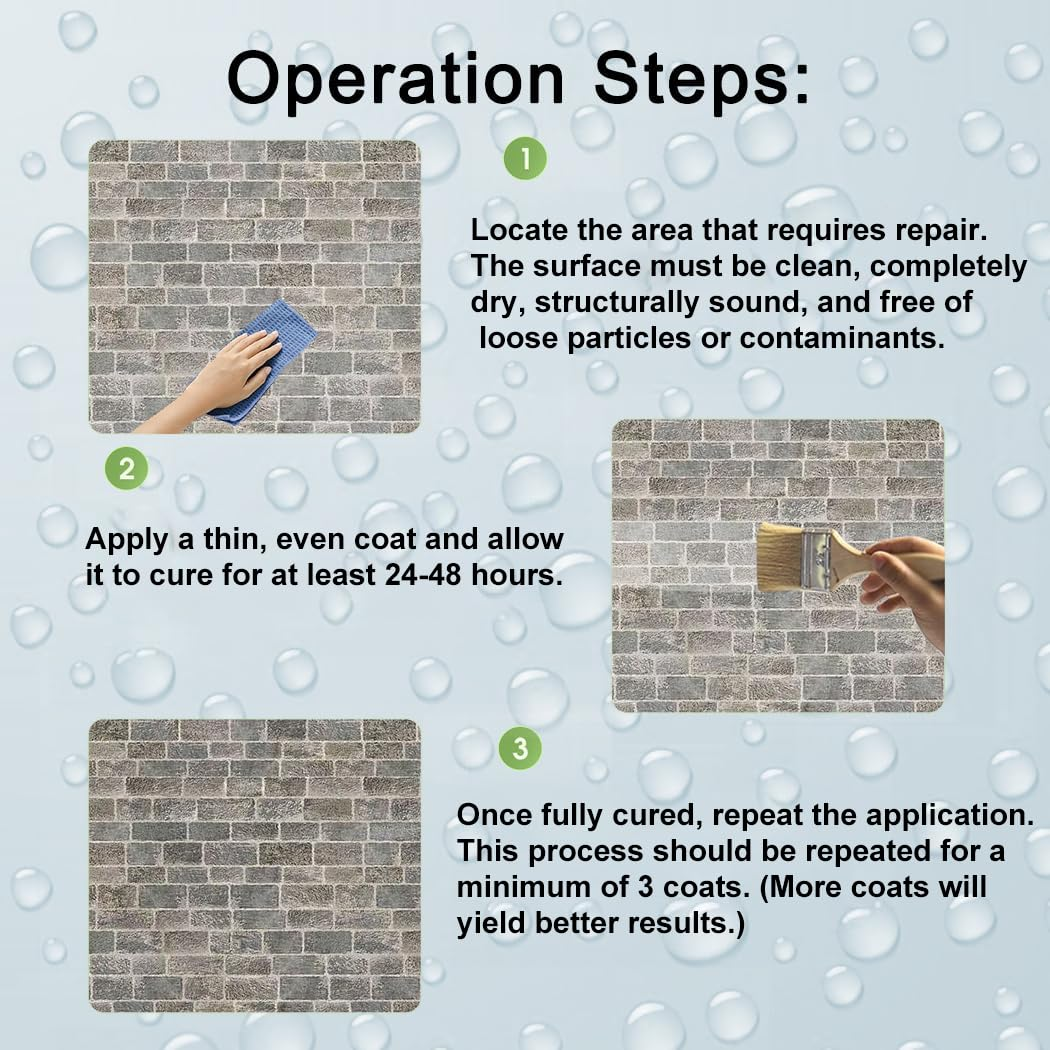 Operation Steps:

1

Locate the area that requires repair. The surface must be clean, completely dry, structurally sound, and free of loose particles or contaminants.

2

Apply a thin, even coat and allow it to cure for at least 24-48 hours.

3

Once fully cured, repeat the application. This process should be repeated for a minimum of 3 coats. (More coats will yield better results.)