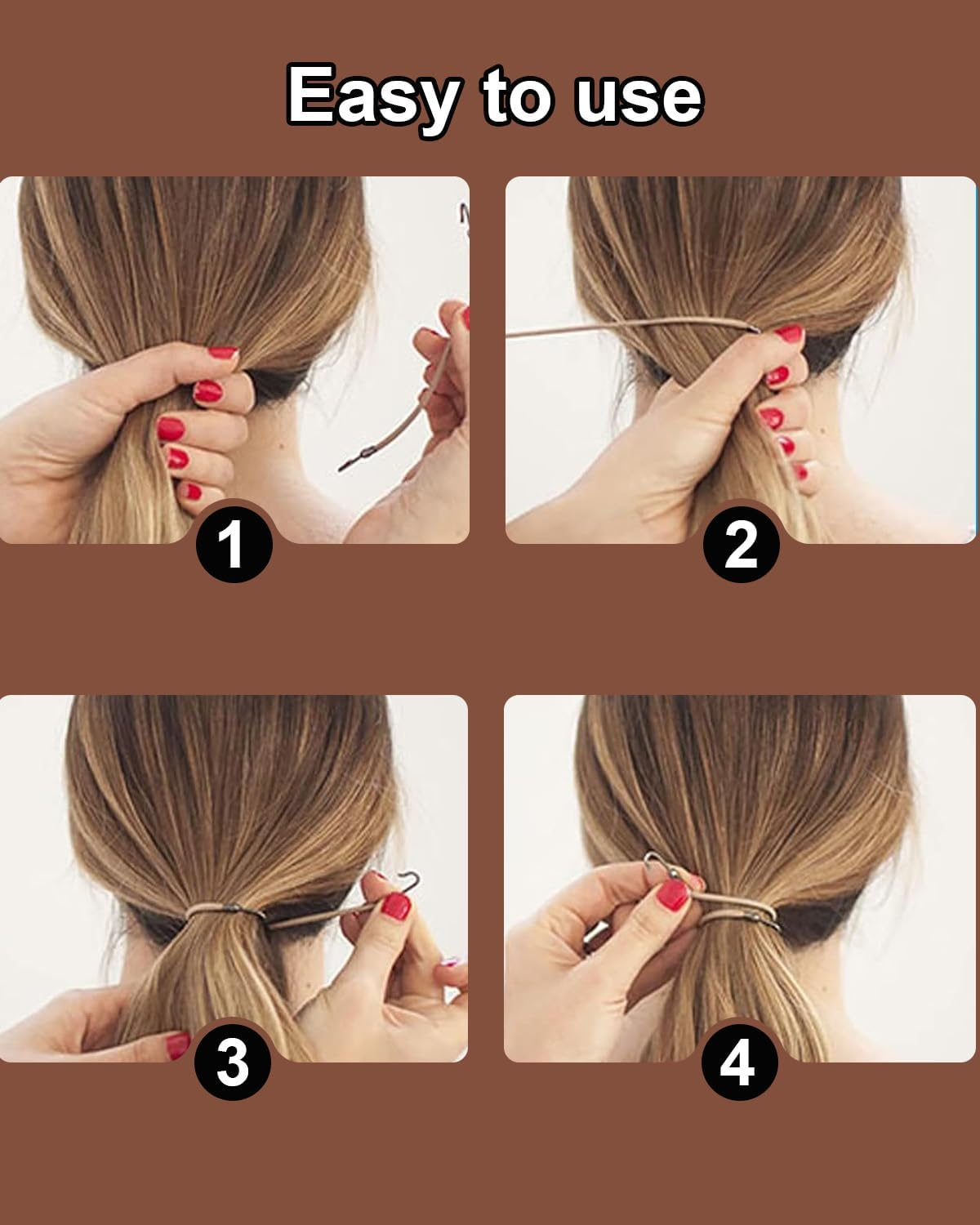 Easy to use

1

2

3

4