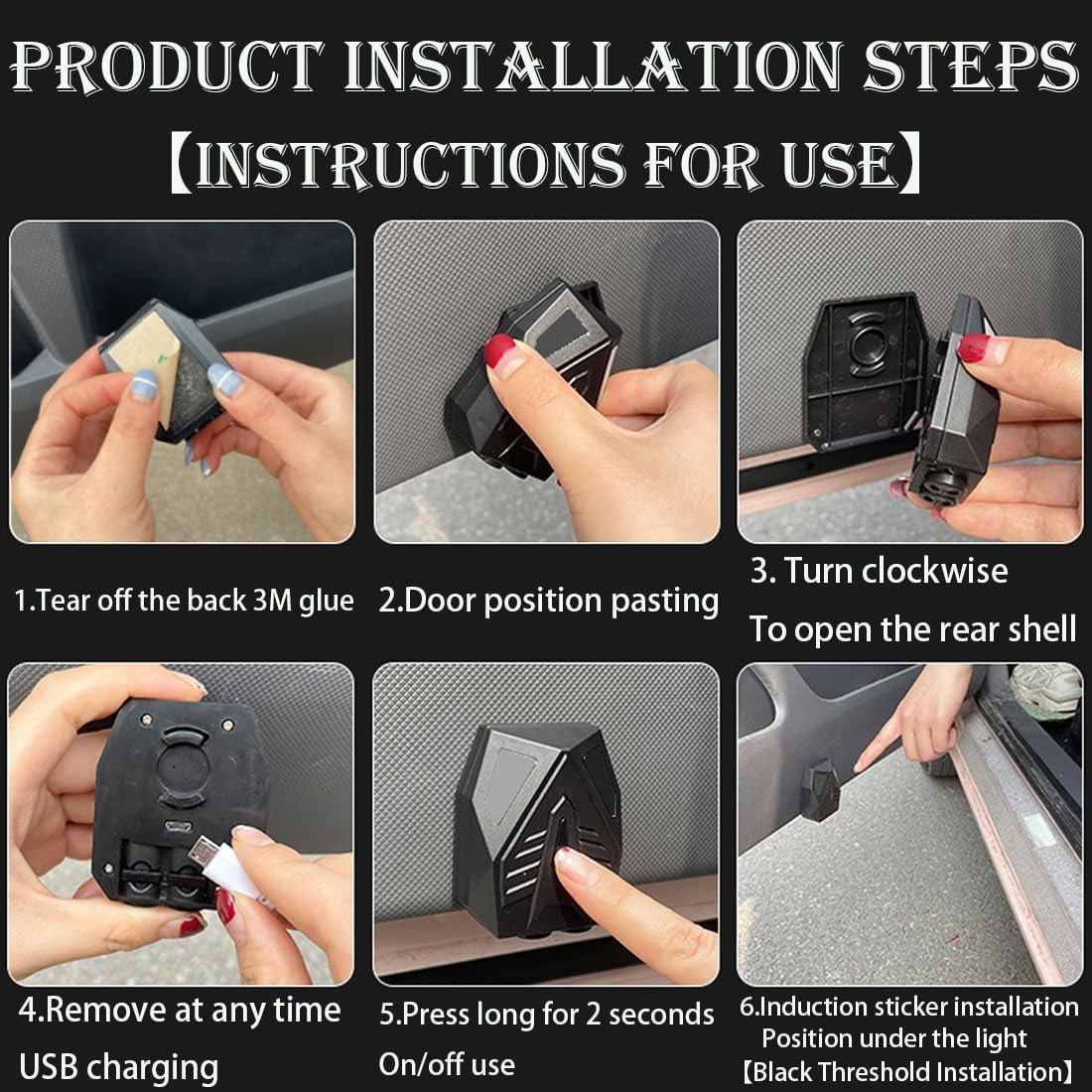 PRODUCT INSTALLATION STEPS
【INSTRUCTIONS FOR USE】

1.Tear off the back 3M glue

2.Door position pasting

3. Turn clockwise
To open the rear shell

4.Remove at any time
USB charging

5.Press long for 2 seconds
On/off use

6.Induction sticker installation
Position under the light
【Black Threshold Installation】