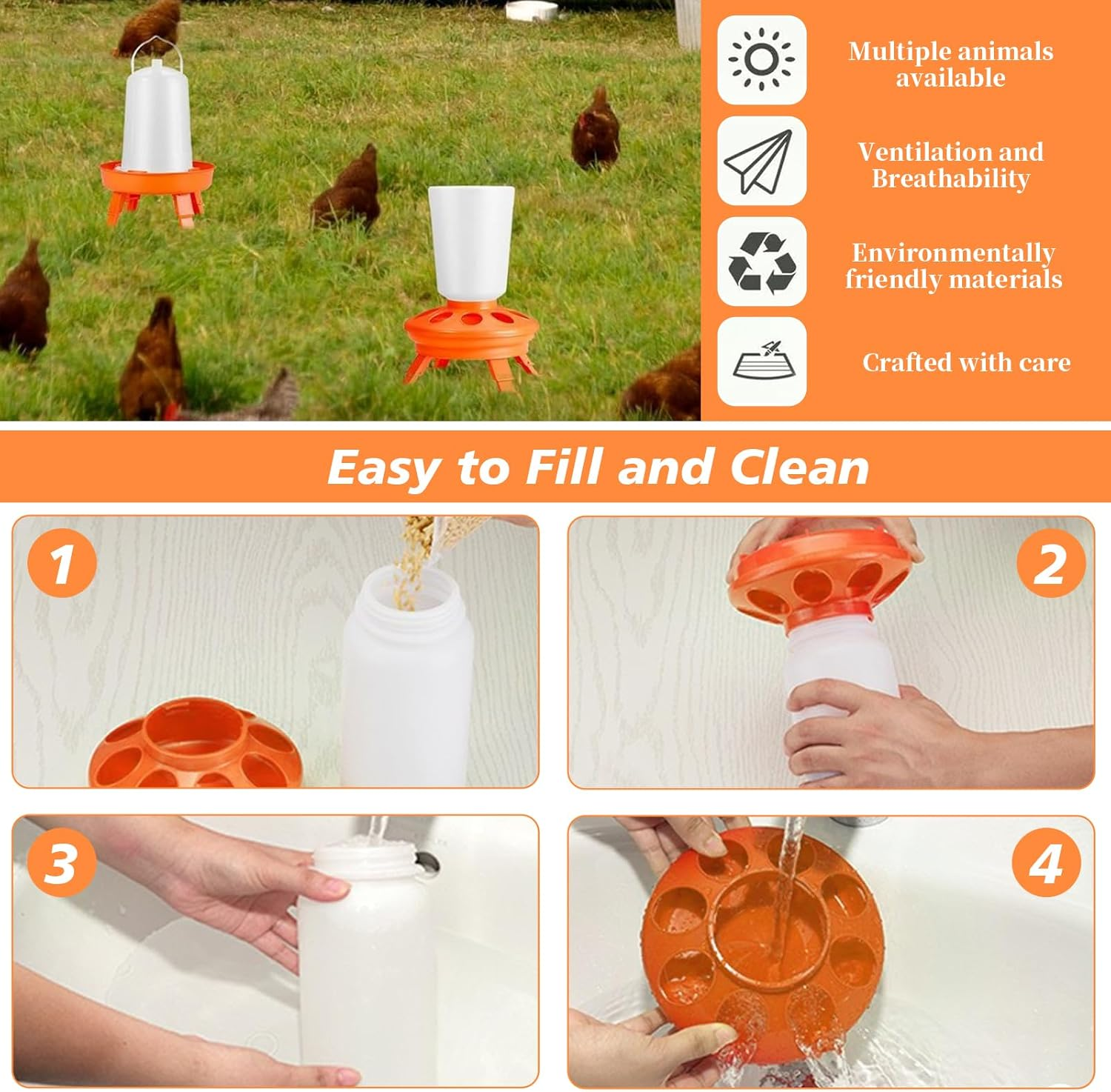 Multiple animals available

Ventilation and Breathability

Environmentally friendly materials

Crafted with care

Easy to Fill and Clean

1

2

3

4