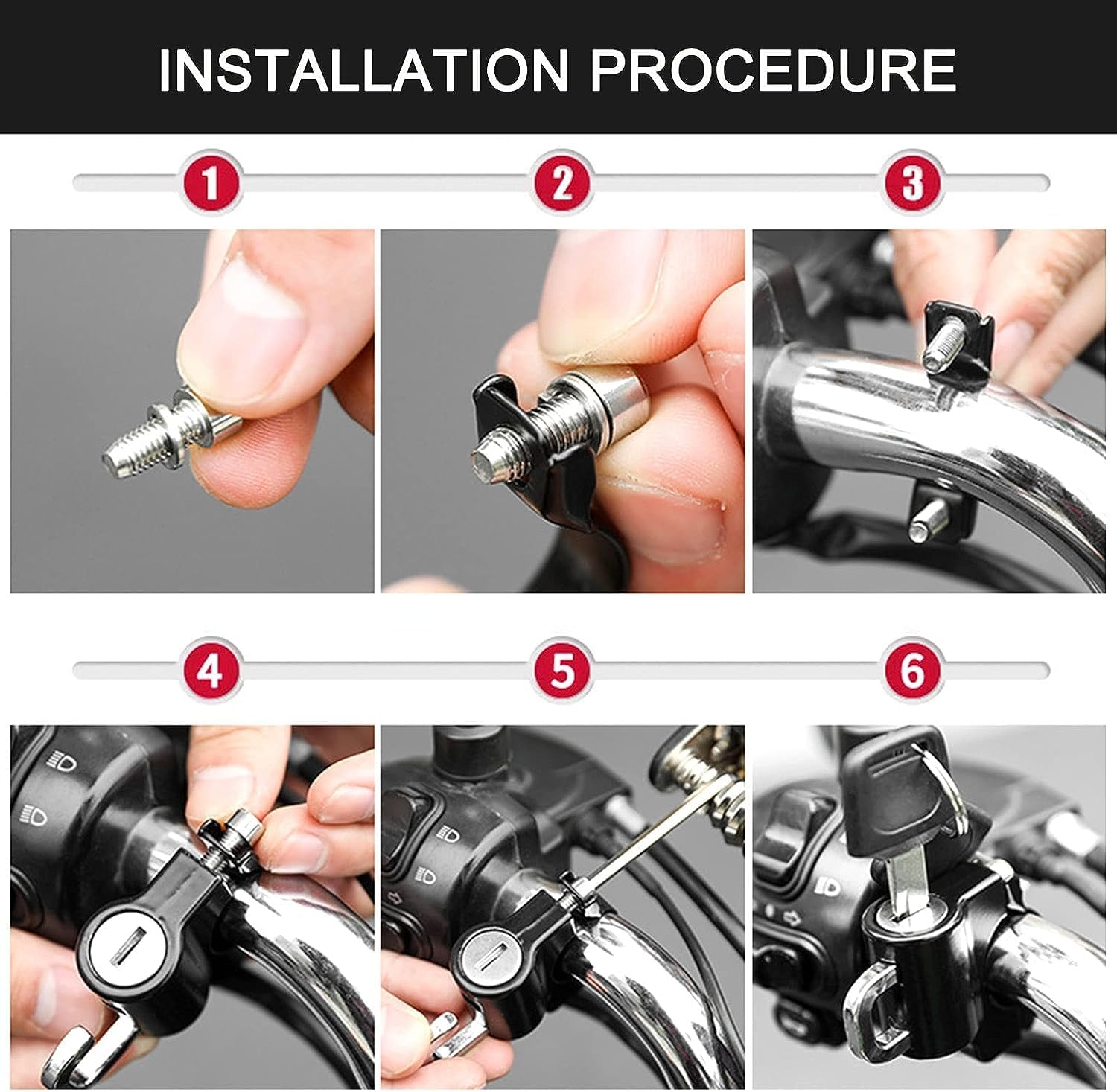 INSTALLATION PROCEDURE

1

2

3

4

5

6