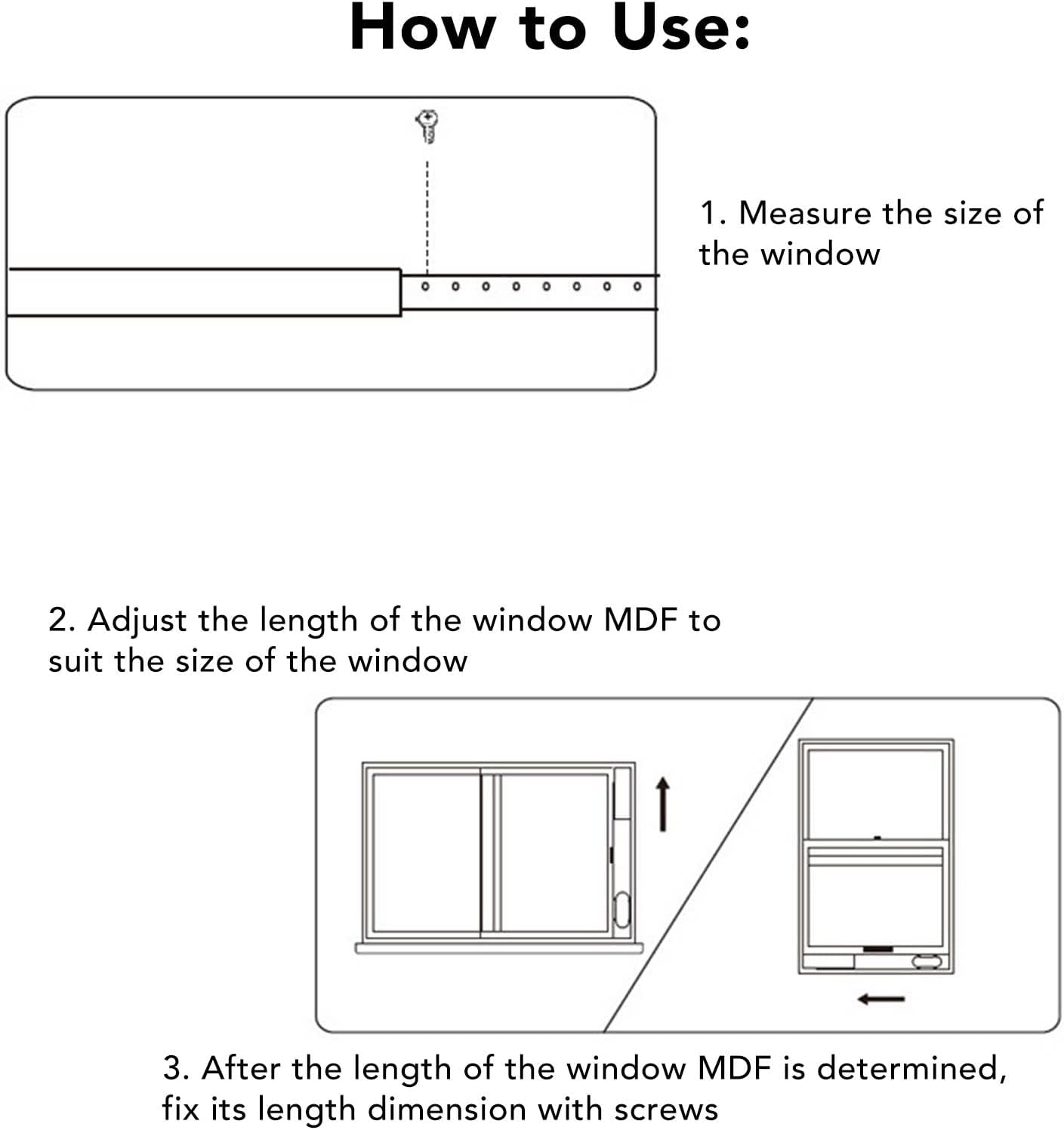 How to Use:

1. Measure the size of the window

2. Adjust the length of the window MDF to suit the size of the window

3. After the length of the window MDF is determined, fix its length dimension with screws