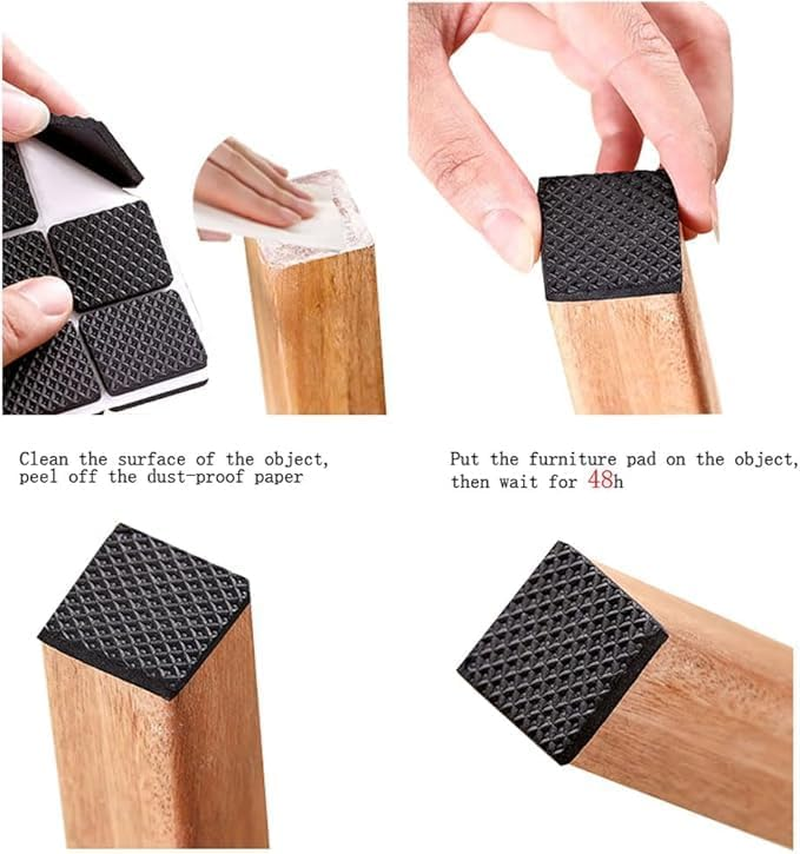 Clean the surface of the object, peel off the dust-proof paper

Put the furniture pad on the object, then wait for 48h