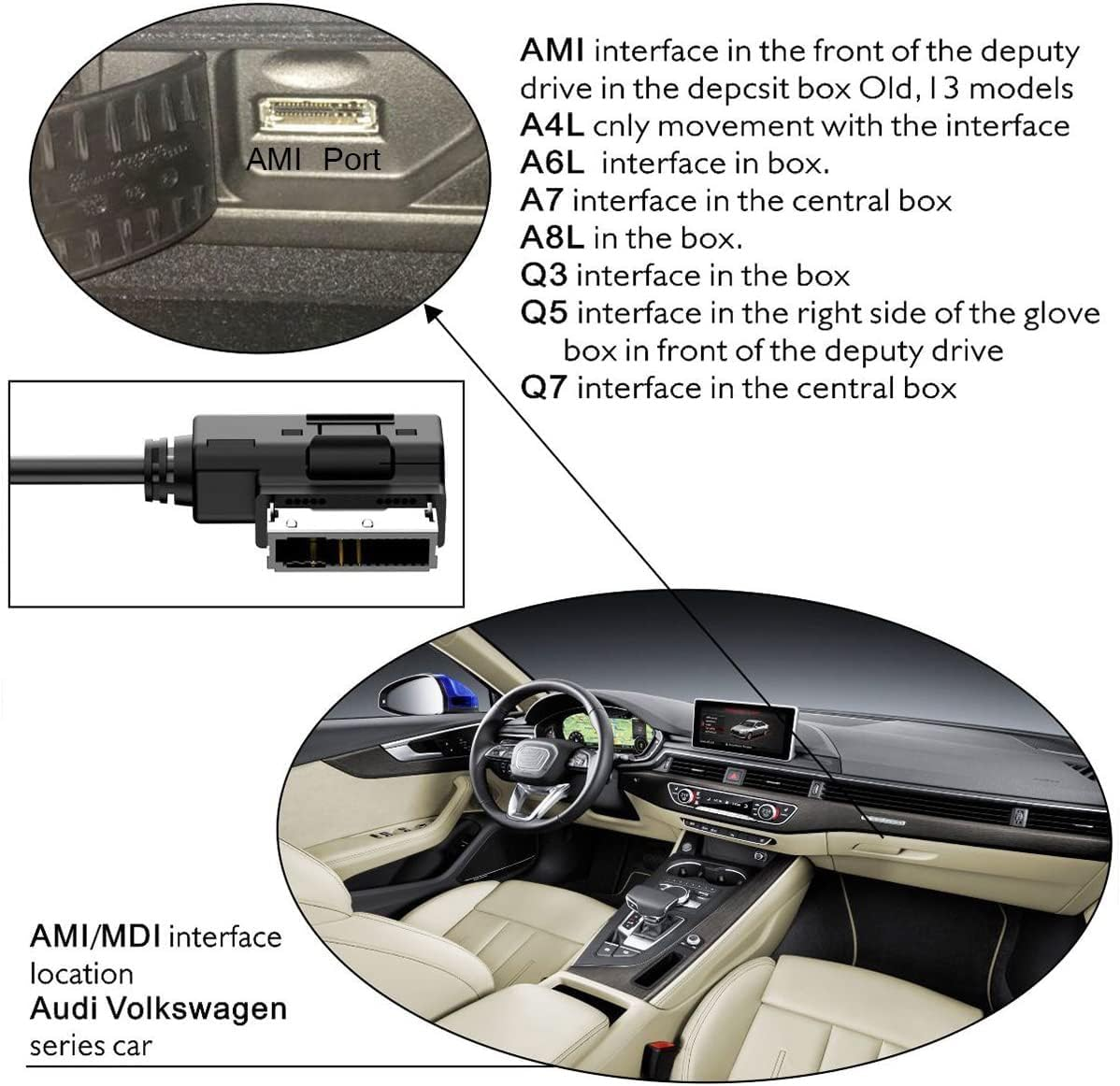 AMI Port

AMI interface in the front of the deputy drive in the depcsit box Old, 13 models
A4L cnly movement with the interface
A6L interface in box.
A7 interface in the central box
A8L in the box.
Q3 interface in the box
Q5 interface in the right side of the glove box in front of the deputy drive
Q7 interface in the central box

AMI/MDI interface location
Audi Volkswagen series car