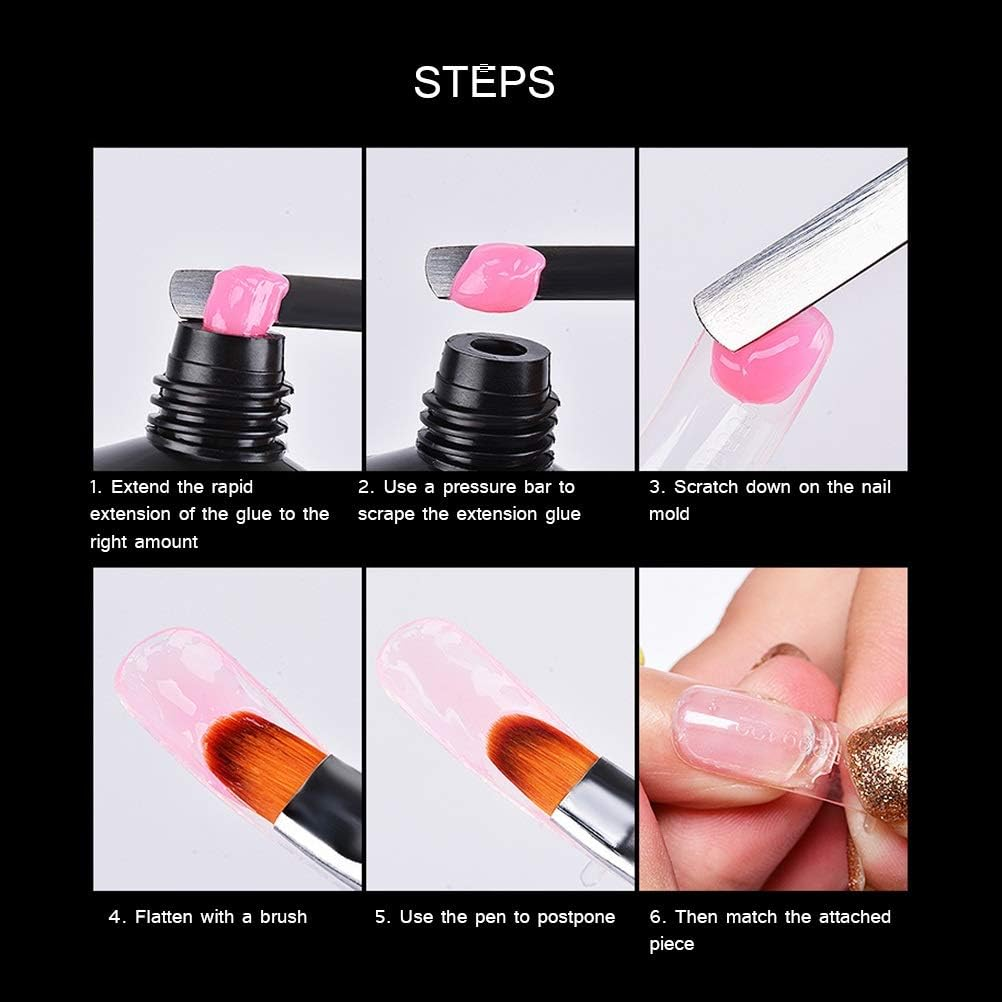 STEPS

1. Extend the rapid extension of the glue to the right amount

2. Use a pressure bar to scrape the extension glue

3. Scratch down on the nail mold

4. Flatten with a brush

5. Use the pen to postpone

6. Then match the attached piece