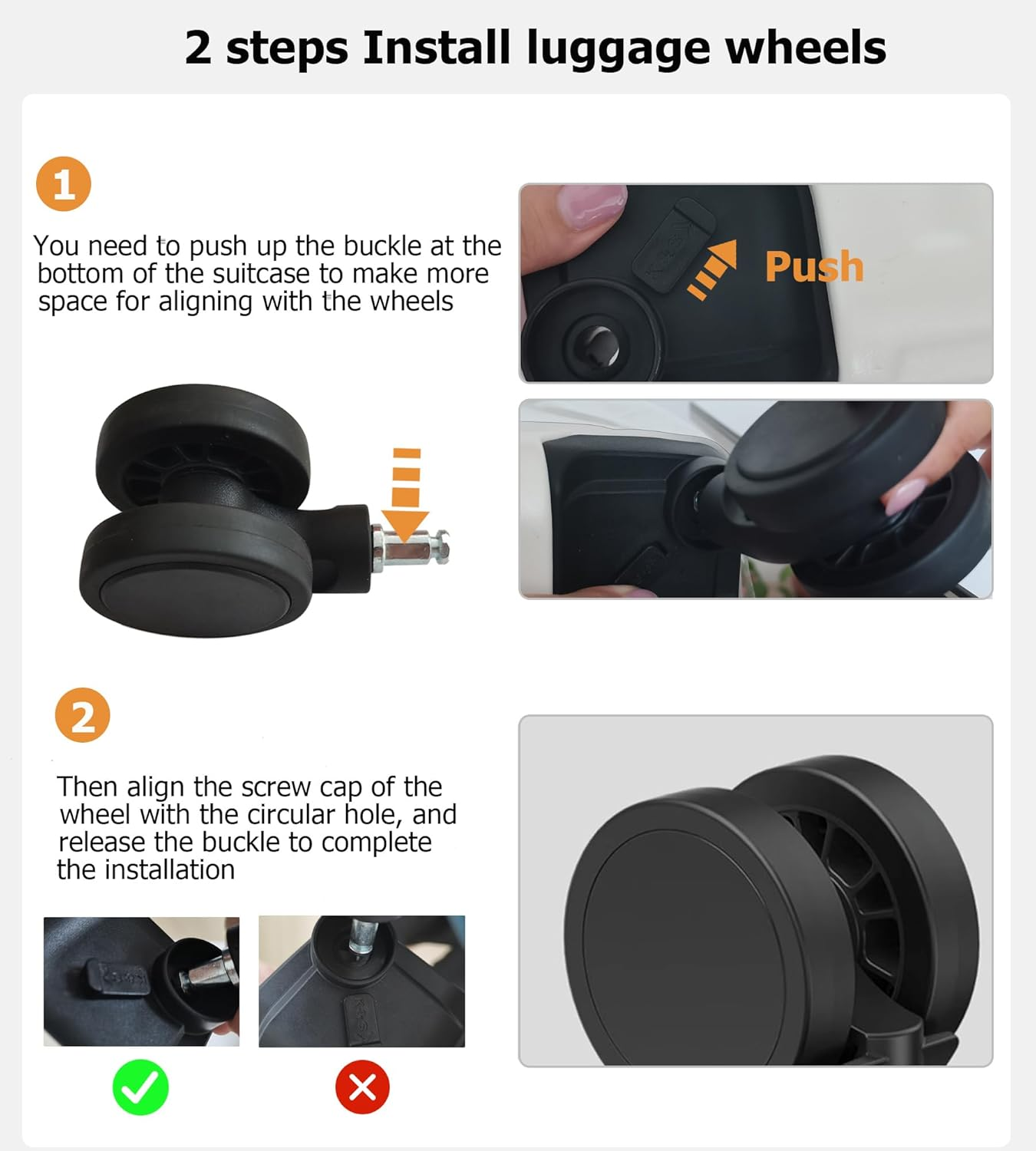 2 steps Install luggage wheels

1

You need to push up the buckle at the bottom of the suitcase to make more space for aligning with the wheels

Push

2

Then align the screw cap of the wheel with the circular hole, and release the buckle to complete the installation