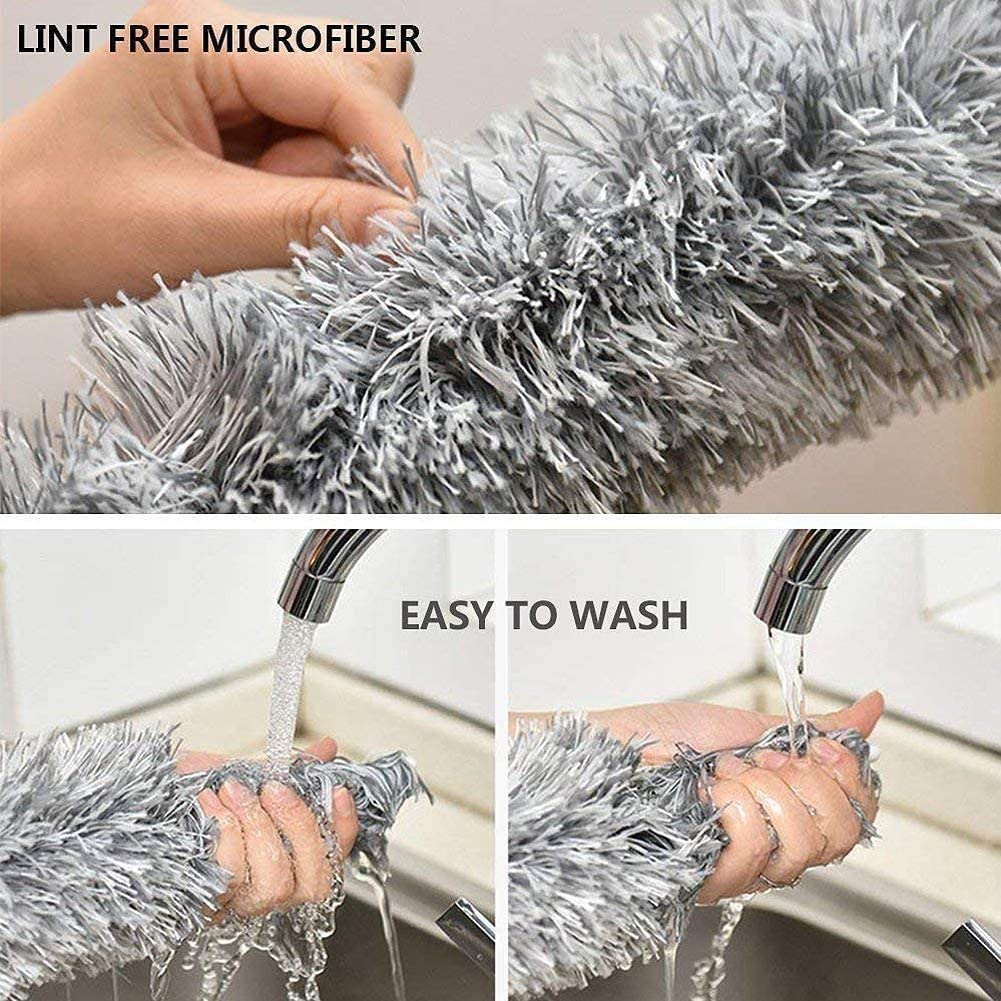 LINT FREE MICROFIBER

EASY TO WASH