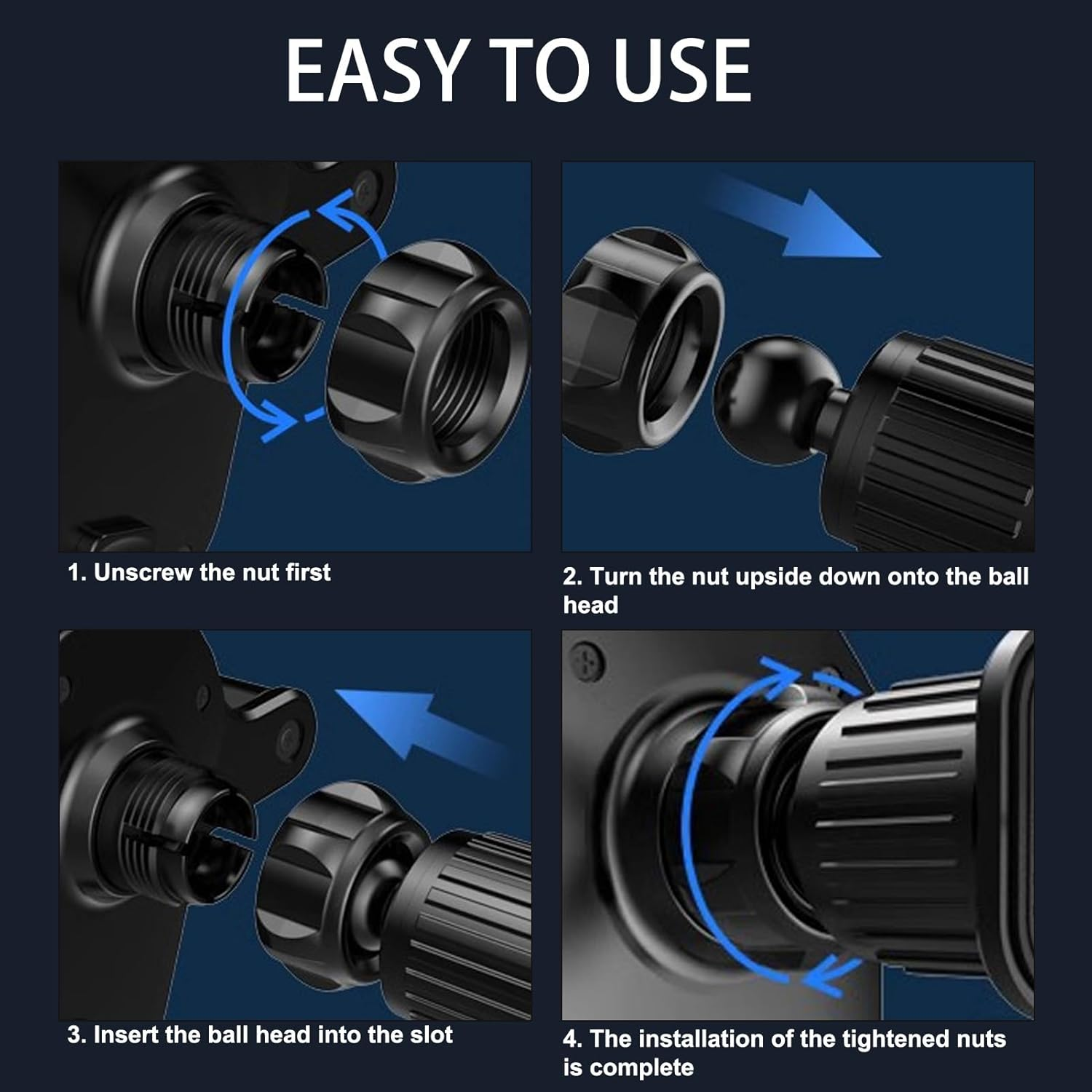 EASY TO USE

1. Unscrew the nut first

2. Turn the nut upside down onto the ball head

3. Insert the ball head into the slot

4. The installation of the tightened nuts is complete