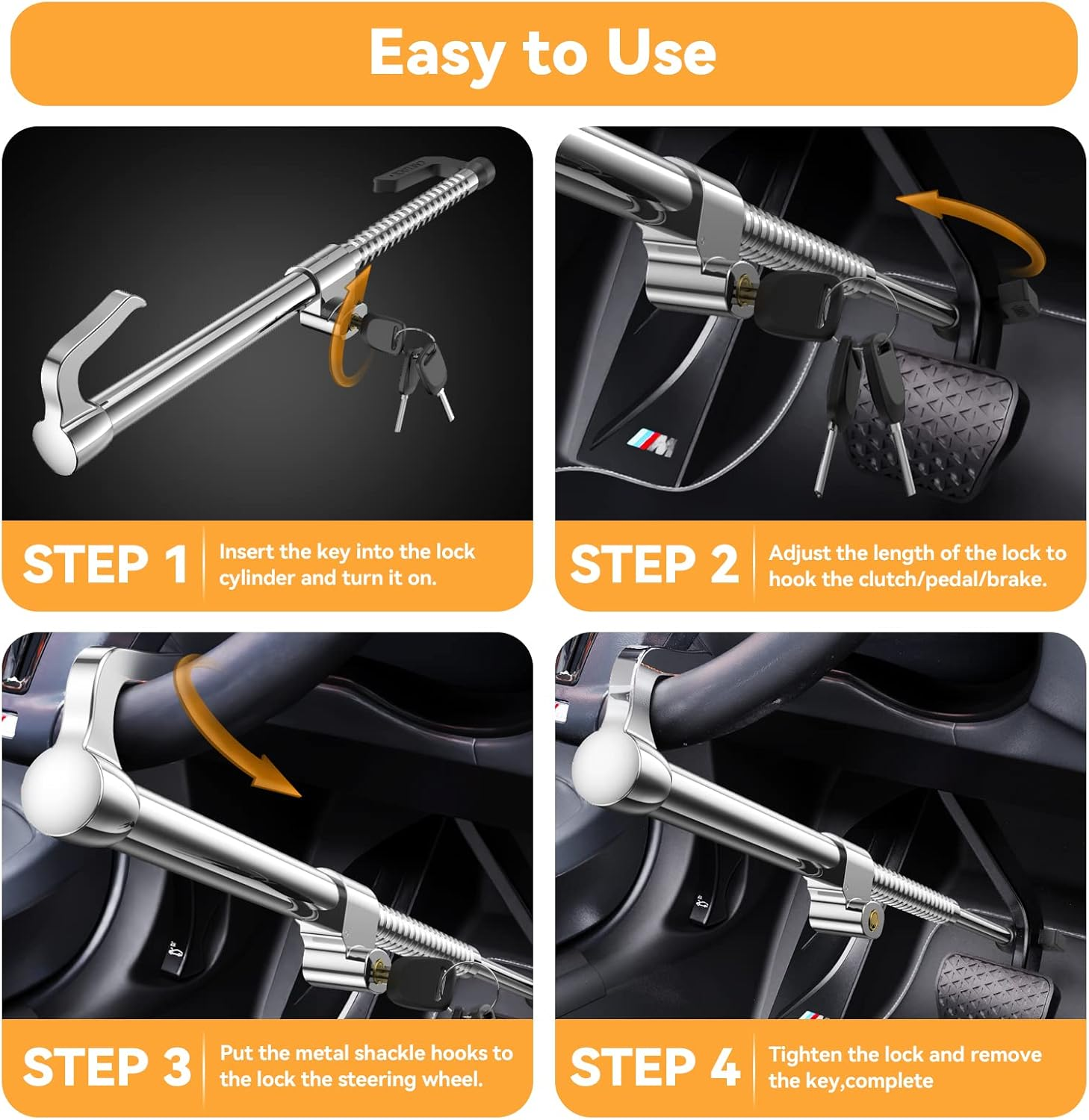 Easy to Use

STEP 1
Insert the key into the lock cylinder and turn it on.

STEP 2
Adjust the length of the lock to hook the clutch/pedal/brake.

STEP 3
Put the metal shackle hooks to the lock the steering wheel.

STEP 4
Tighten the lock and remove the key,complete