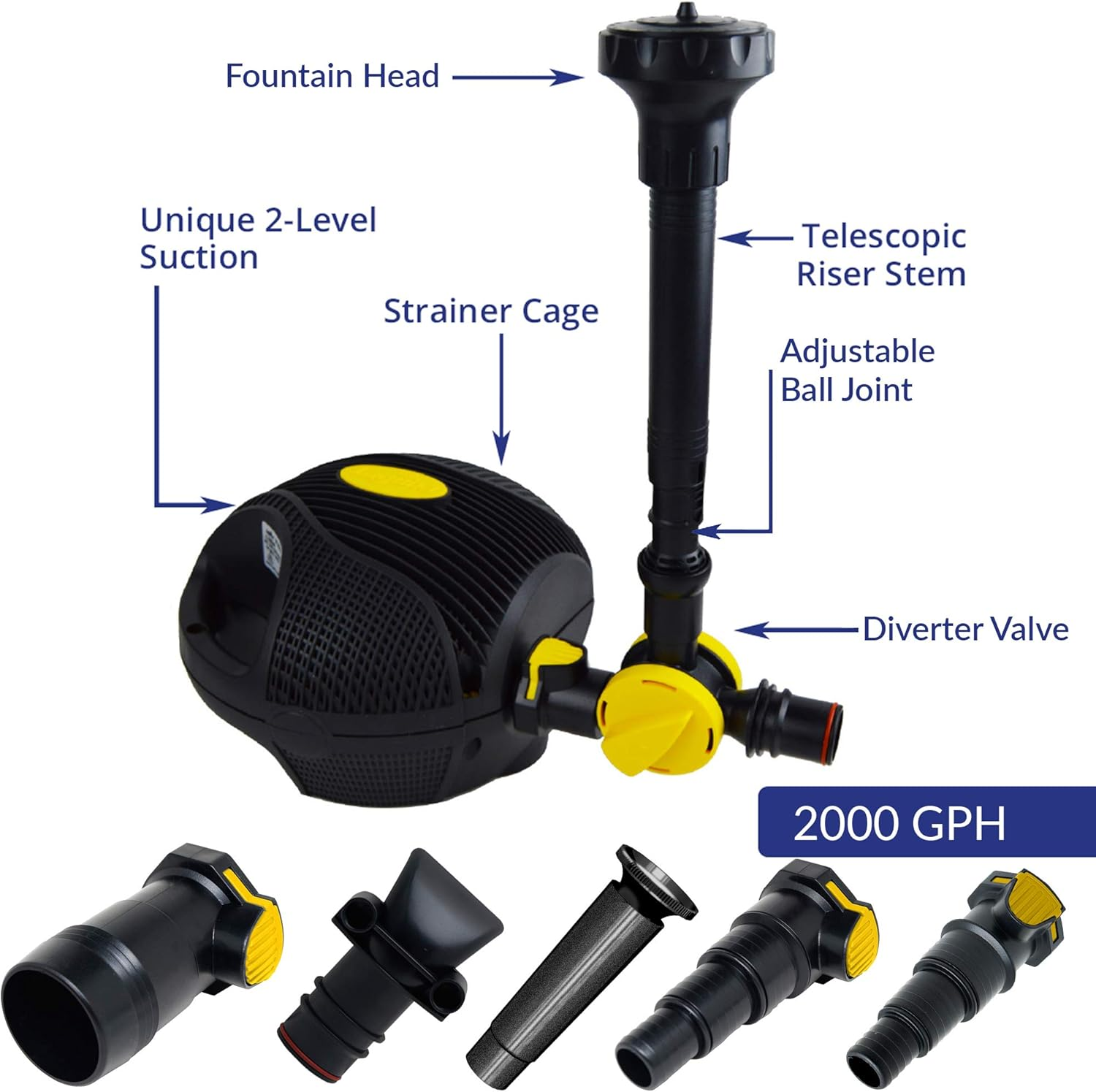 Fountain Head

Unique 2-Level Suction

Telescopic Riser Stem

Strainer Cage

Adjustable Ball Joint

Diverter Valve

2000 GPH