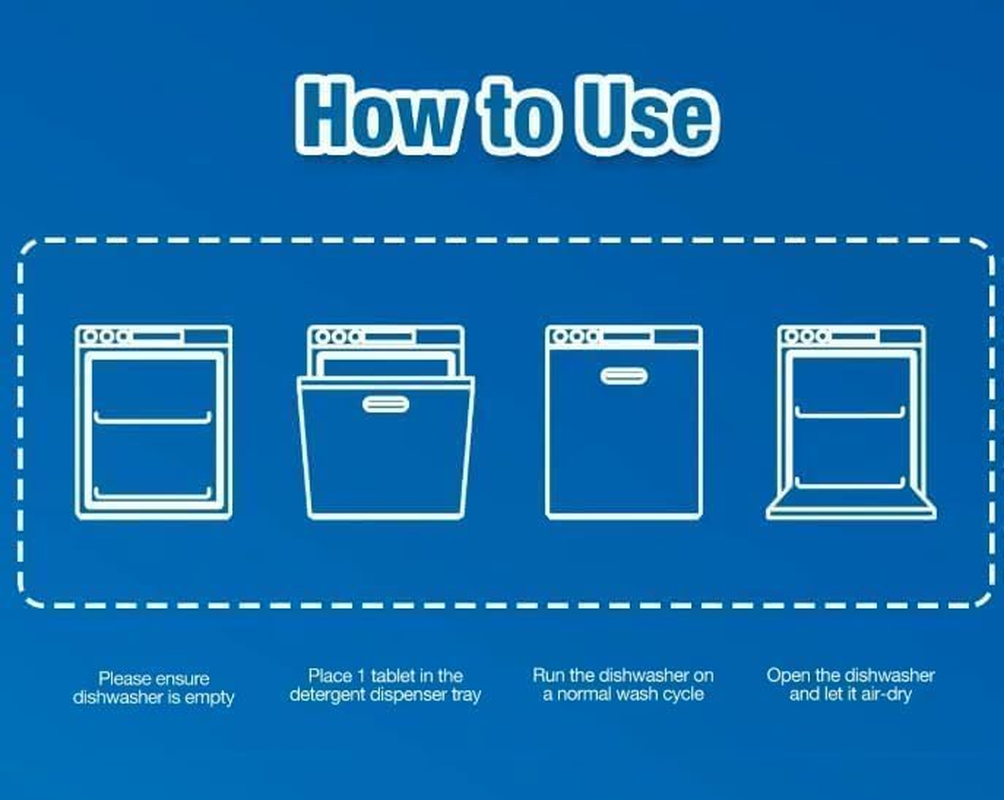 How to Use

Please ensure dishwasher is empty

Place 1 tablet in the detergent dispenser tray

Run the dishwasher on a normal wash cycle

Open the dishwasher and let it air-dry