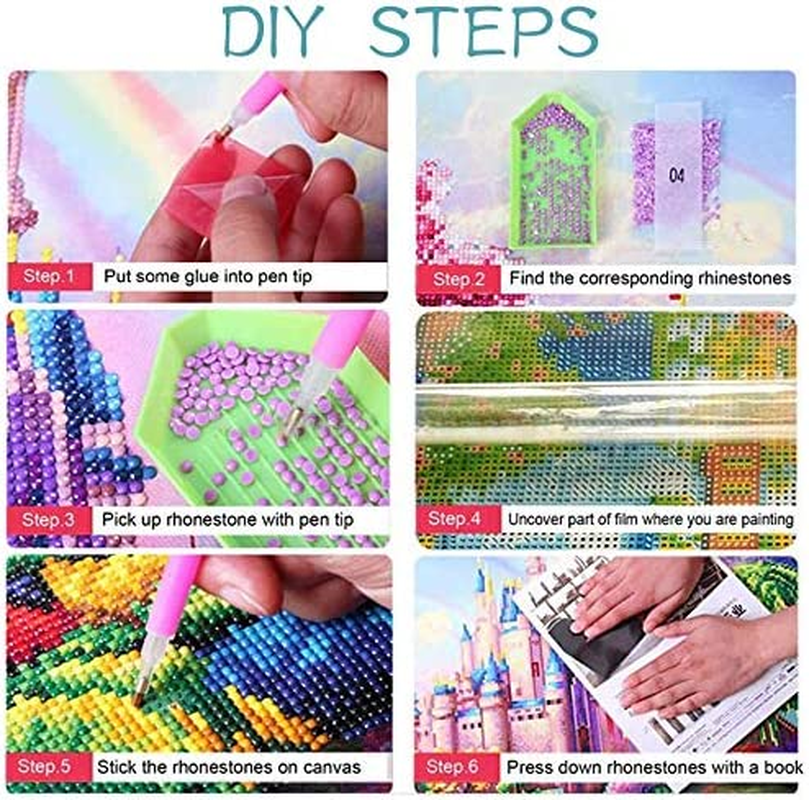 DIY STEPS

Step.1 Put some glue into pen tip

04

Step.2 Find the corresponding rhinestones

Step.3 Pick up rhonestone with pen tip

Step.4 Uncover part of film where you are painting

Step.5 Stick the rhonestones on canvas

Step.6 Press down rhonestones with a book