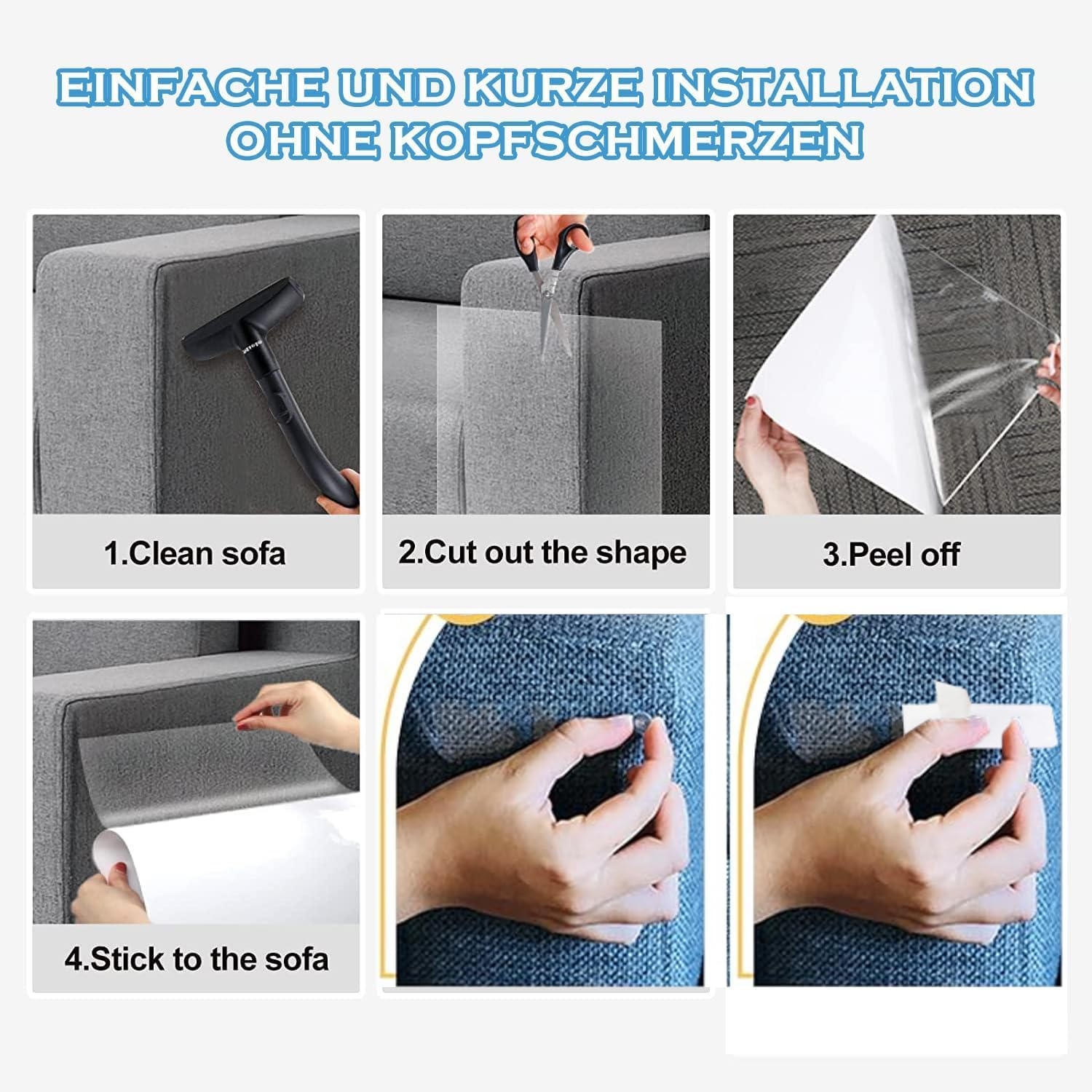 EINFACHE UND KURZE INSTALLATION OHNE KOPFSCHMERZEN

1.Clean sofa

2.Cut out the shape

3.Peel off

4.Stick to the sofa