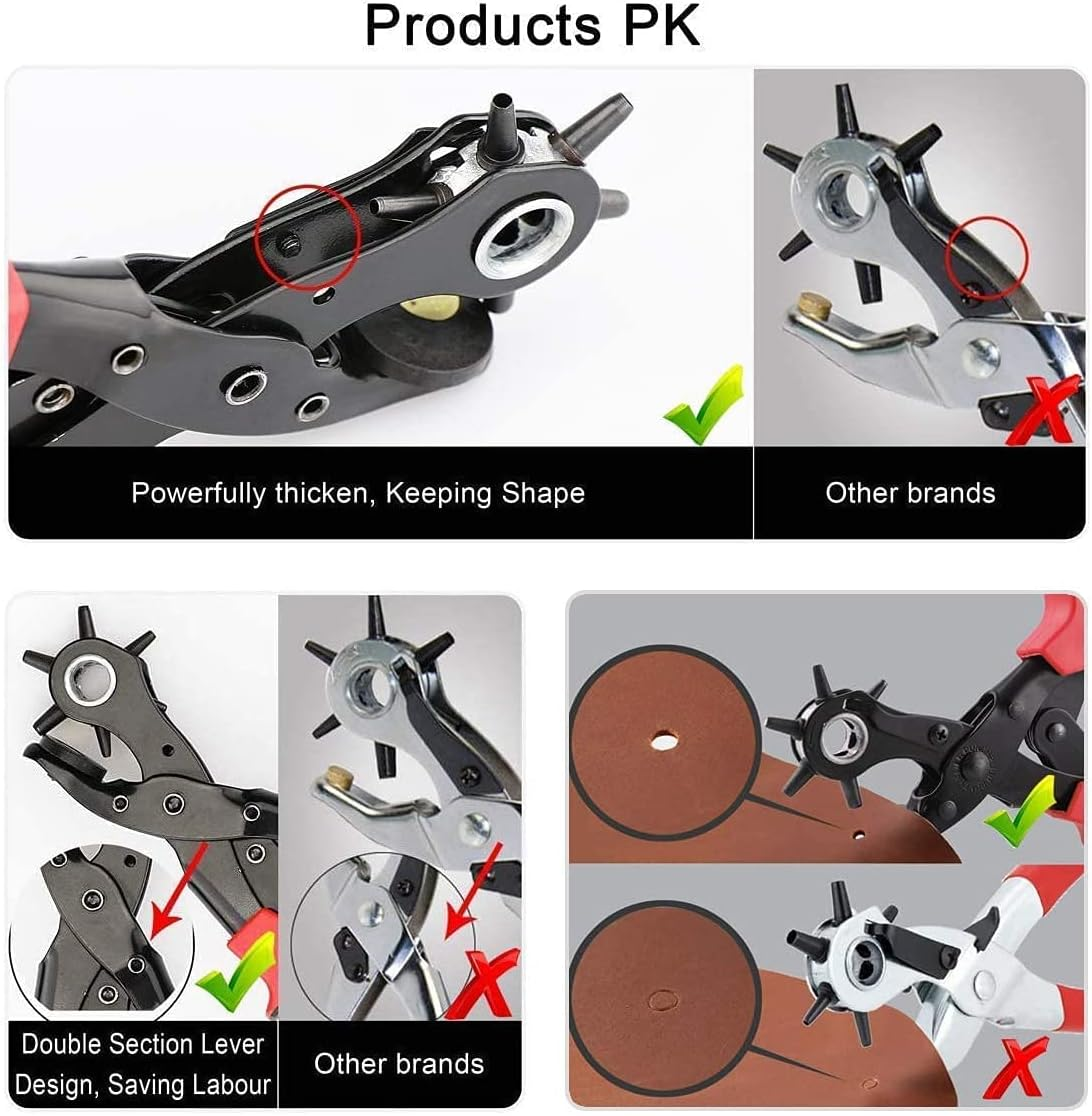 Products PK

Powerfully thicken, Keeping Shape

Other brands

Double Section Lever Design, Saving Labour

Other brands