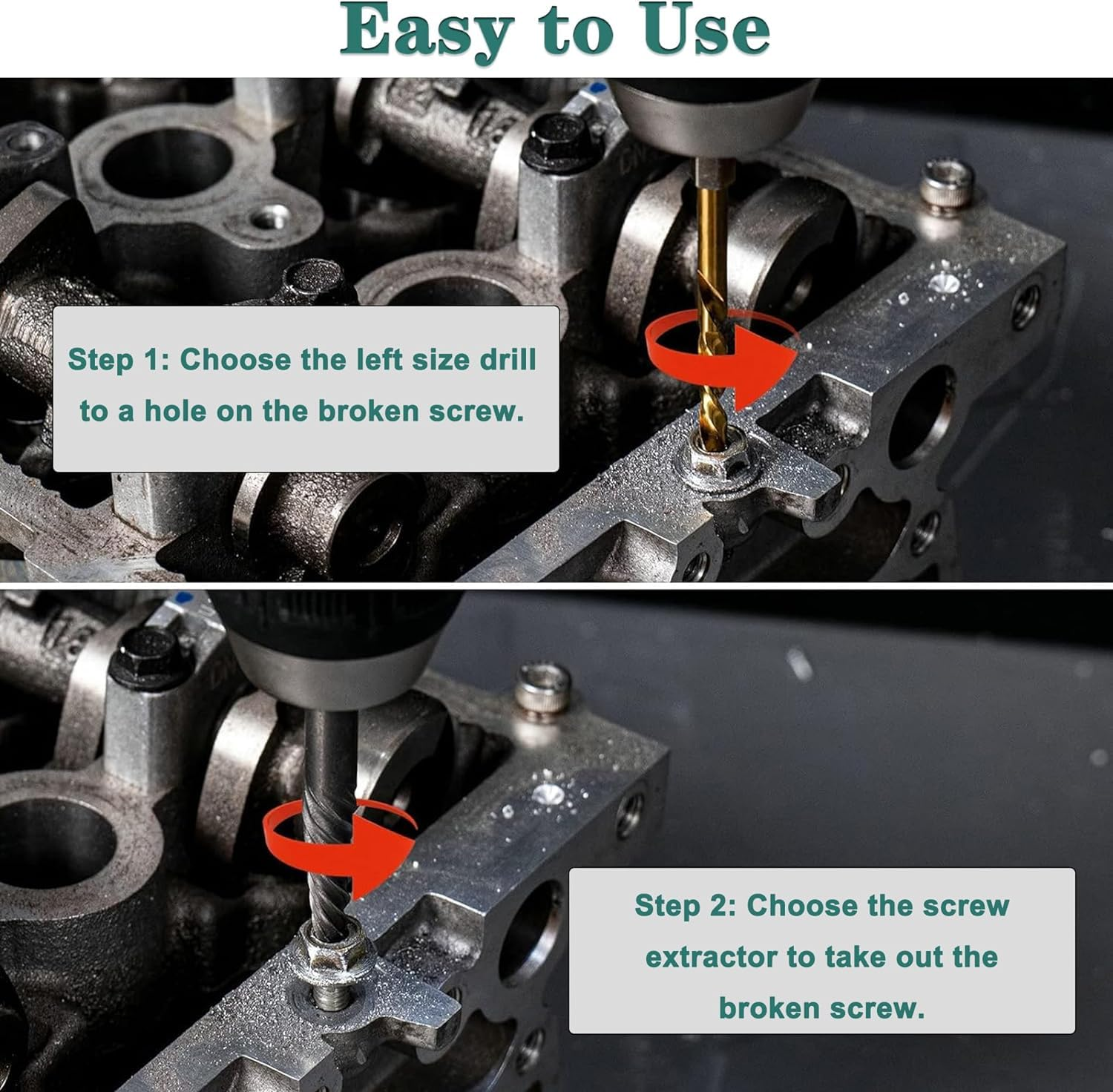 Easy to Use

Step 1: Choose the left size drill to a hole on the broken screw.

Step 2: Choose the screw extractor to take out the broken screw.