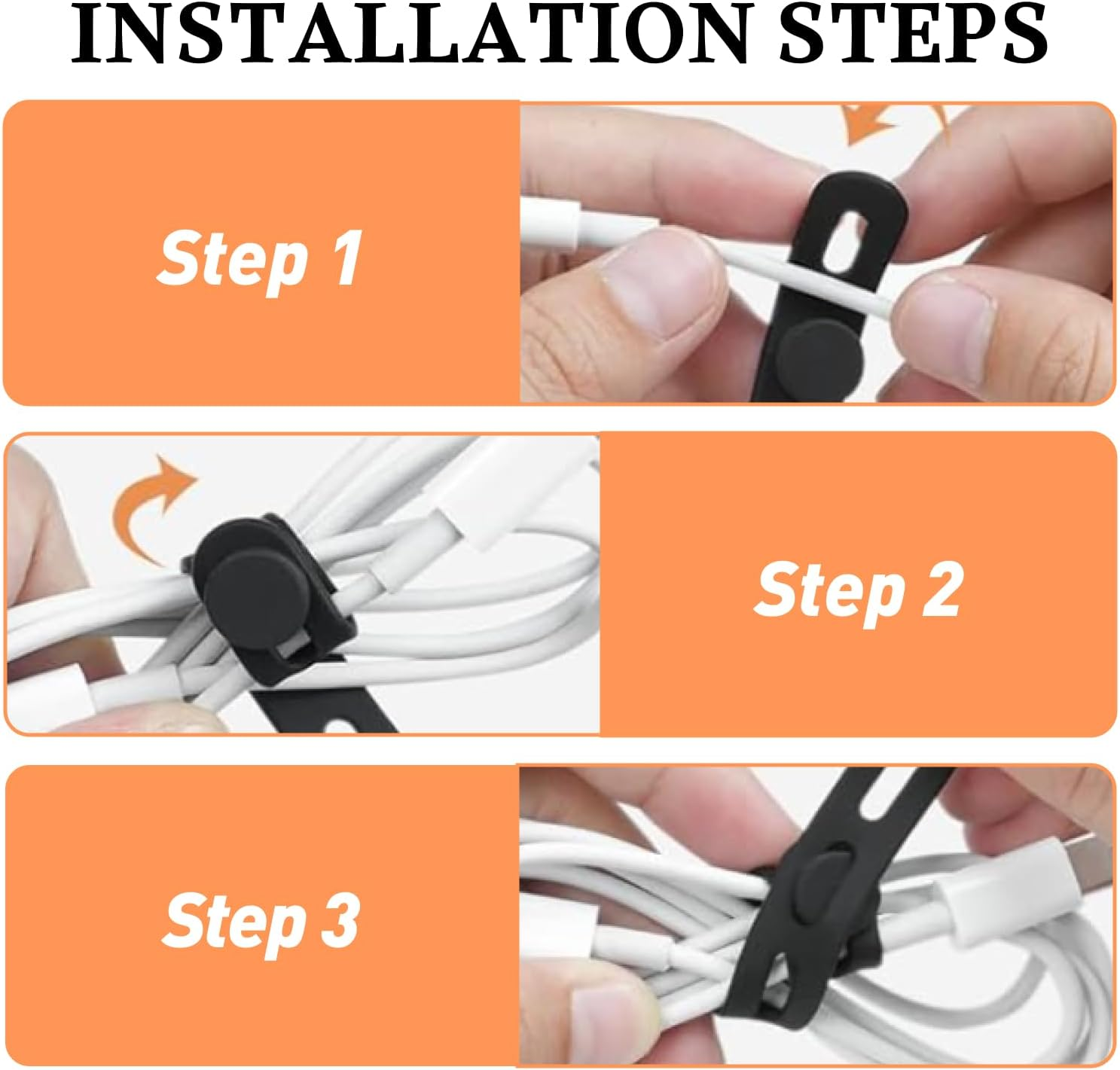 INSTALLATION STEPS

Step 1

Step 2

Step 3