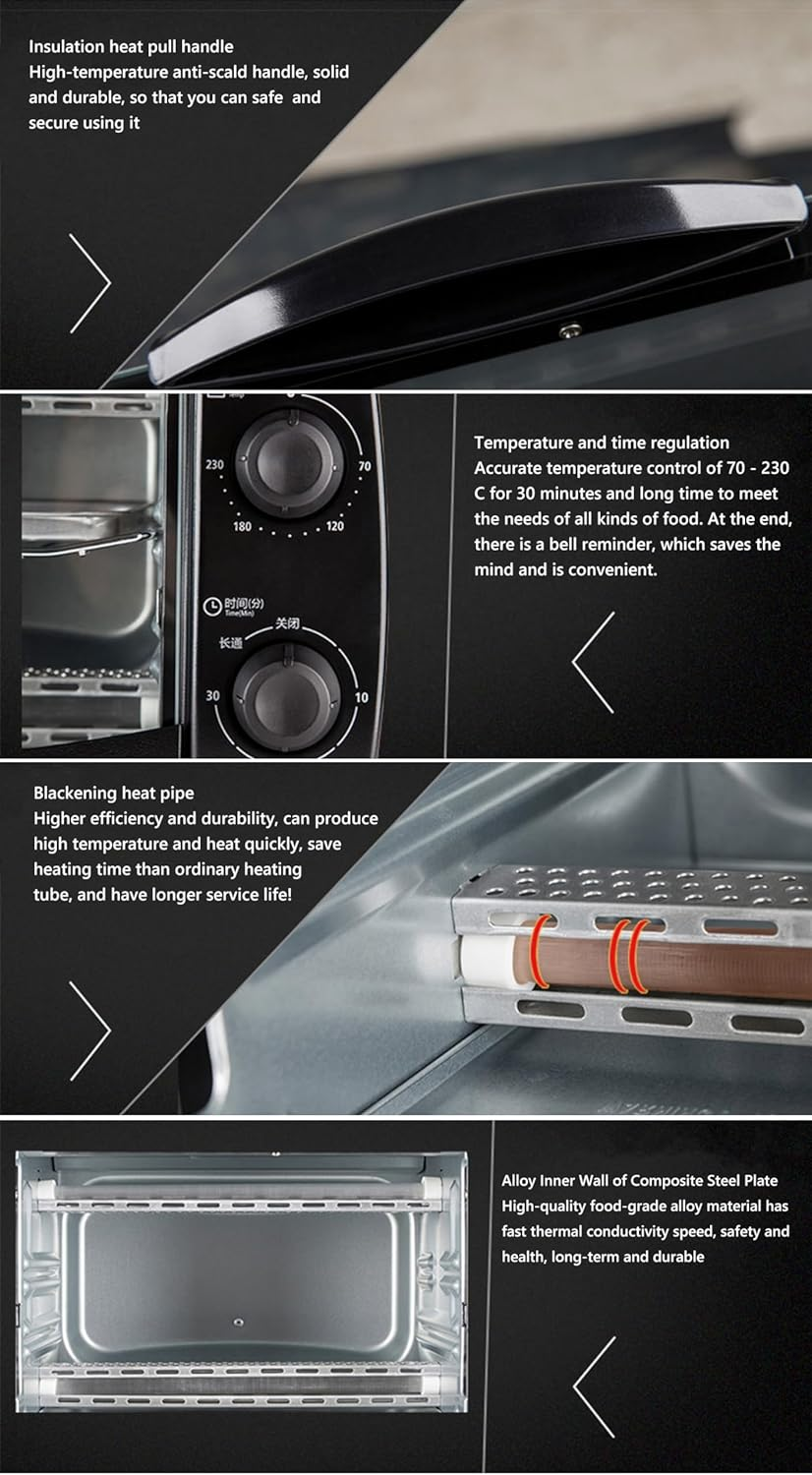 Insulation heat pull handle
High-temperature anti-scald handle, solid and durable, so that you can safe and secure using it

230
70
180
120
时间(分)
Time(Min)
关闭
长通
30
10

Temperature and time regulation
Accurate temperature control of 70 - 230 C for 30 minutes and long time to meet the needs of all kinds of food. At the end, there is a bell reminder, which saves the mind and is convenient.

Blackening heat pipe
Higher efficiency and durability, can produce high temperature and heat quickly, save heating time than ordinary heating tube, and have longer service life!

Alloy Inner Wall of Composite Steel Plate
High-quality food-grade alloy material has fast thermal conductivity speed, safety and health, long-term and durable