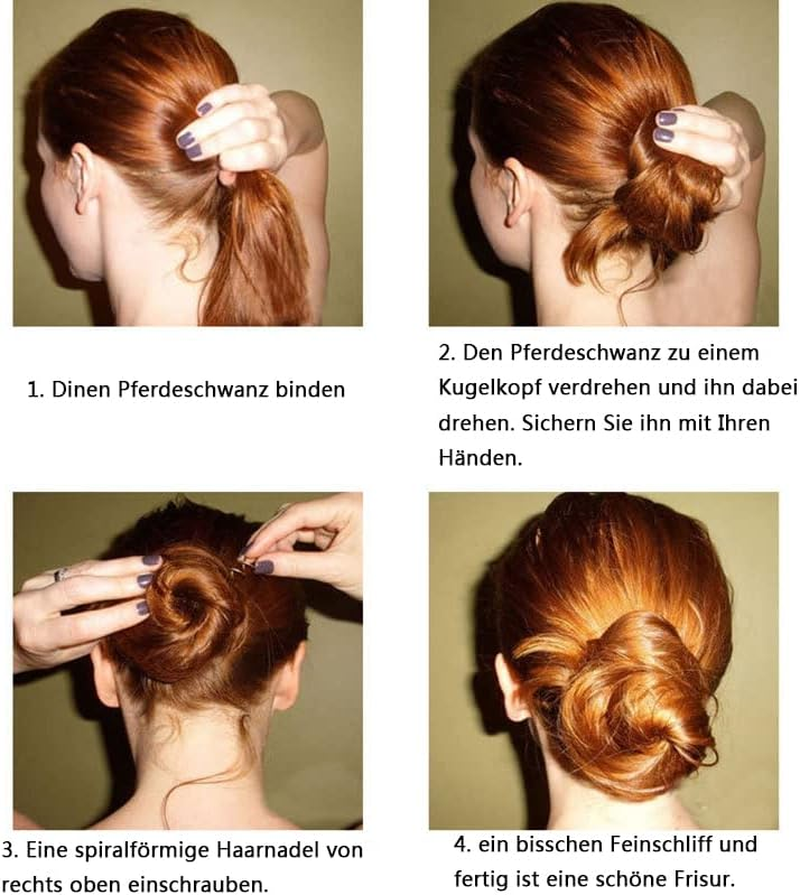 1. Dinen Pferdeschwanz binden

2. Den Pferdeschwanz zu einem Kugelkopf verdrehen und ihn dabei drehen. Sichern Sie ihn mit Ihren Händen.

3. Eine spiralförmige Haarnadel von rechts oben einschrauben.

4. ein bisschen Feinschliff und fertig ist eine schöne Frisur.