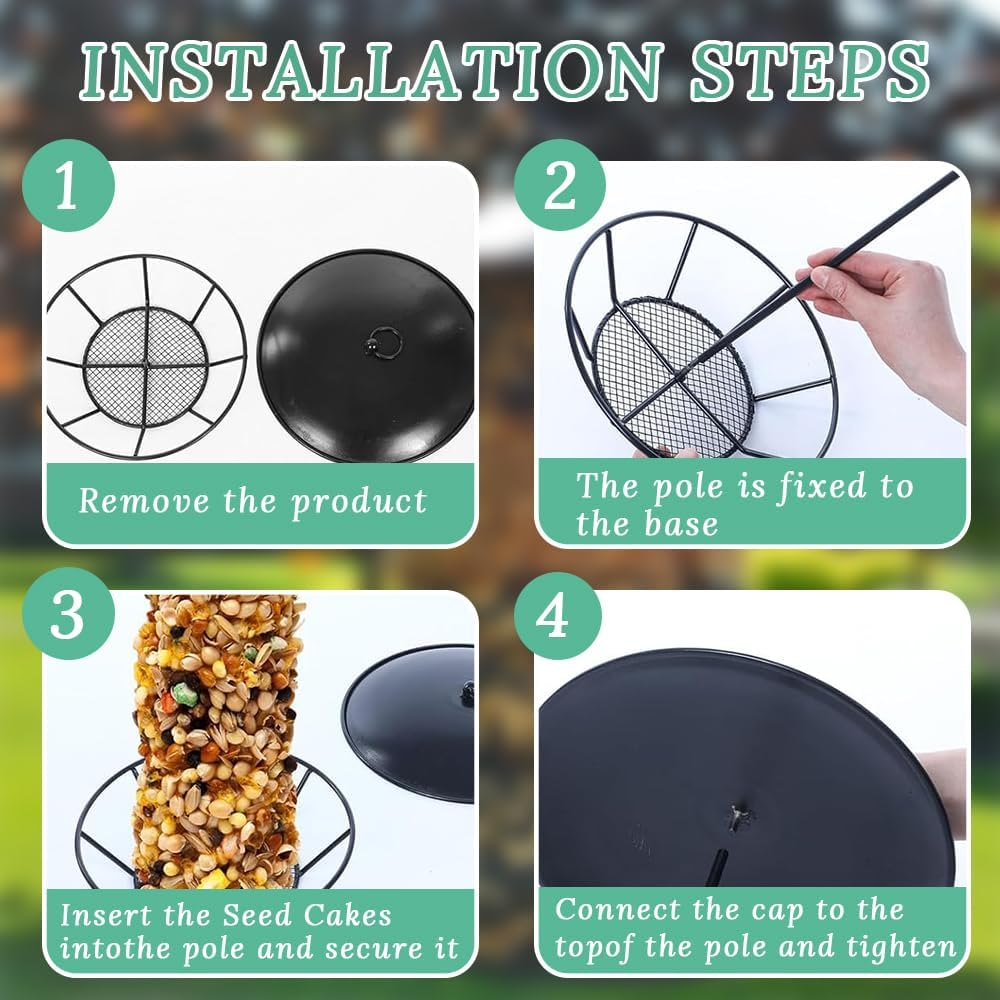 INSTALLATION STEPS

1

Remove the product

2

The pole is fixed to the base

3

Insert the Seed Cakes intothe pole and secure it

4

Connect the cap to the topof the pole and tighten