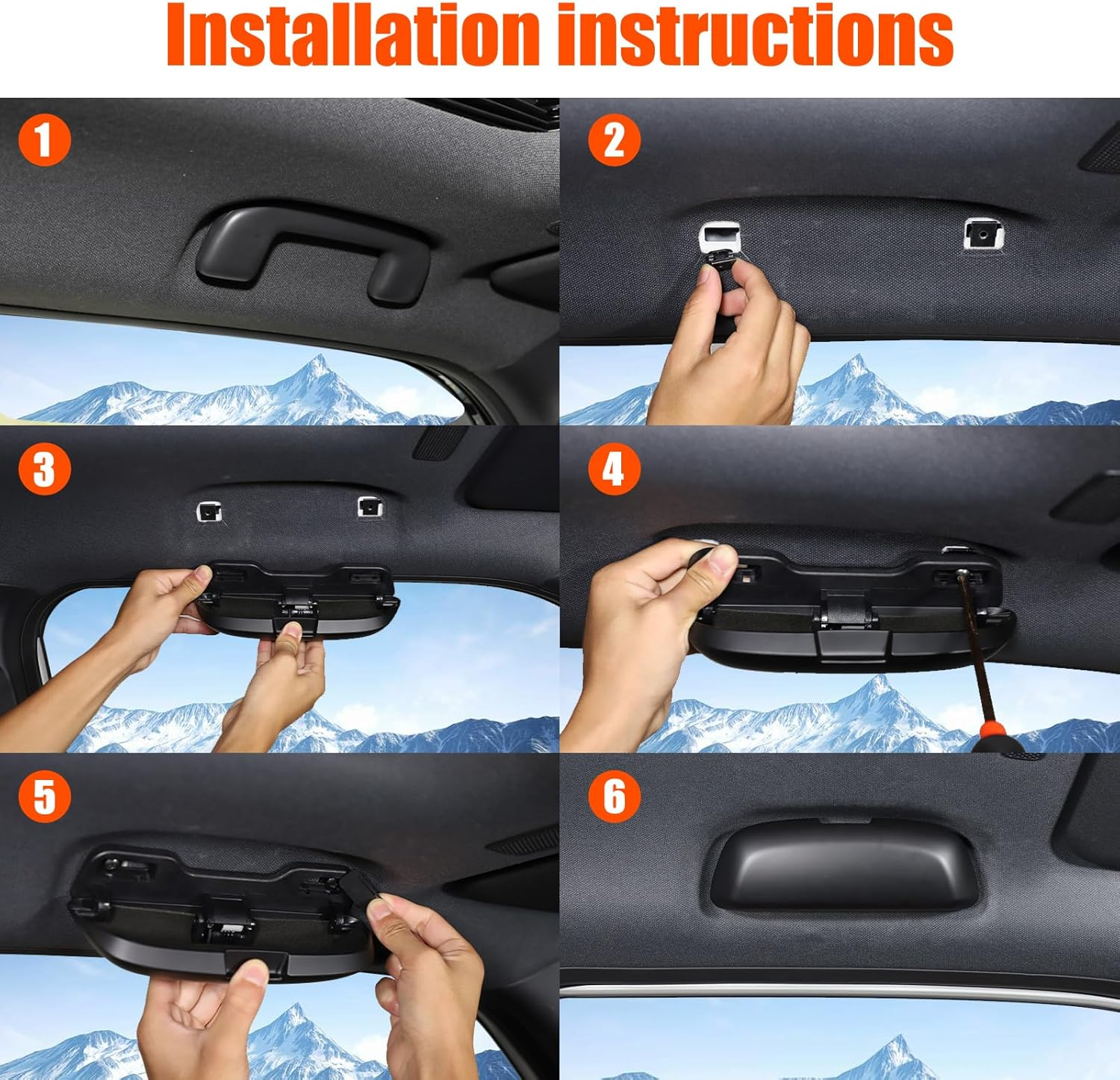 Installation instructions

1

2

3

4

5

6