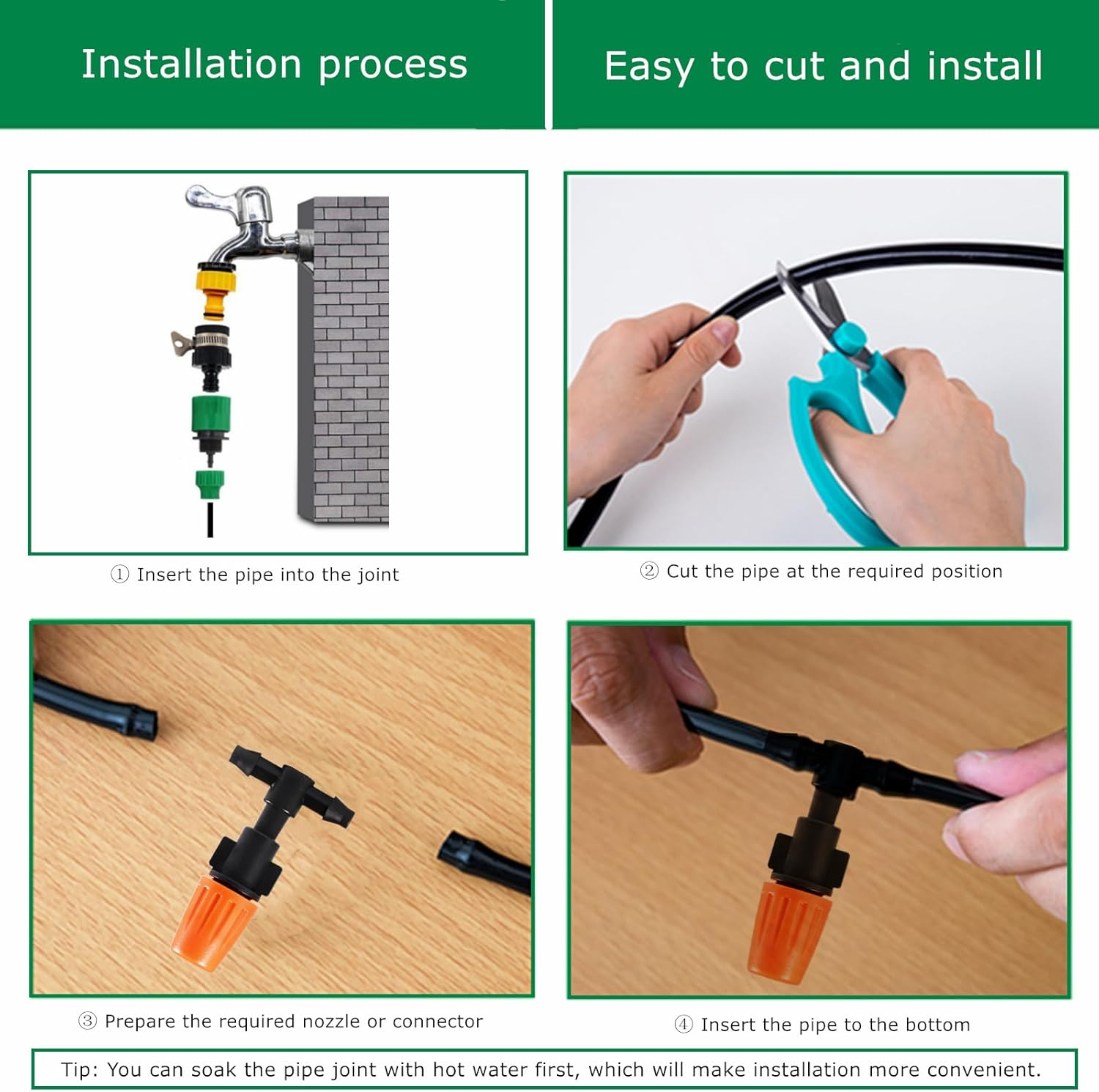 Installation process

Easy to cut and install

① Insert the pipe into the joint

② Cut the pipe at the required position

③ Prepare the required nozzle or connector

④ Insert the pipe to the bottom

Tip: You can soak the pipe joint with hot water first, which will make installation more convenient.