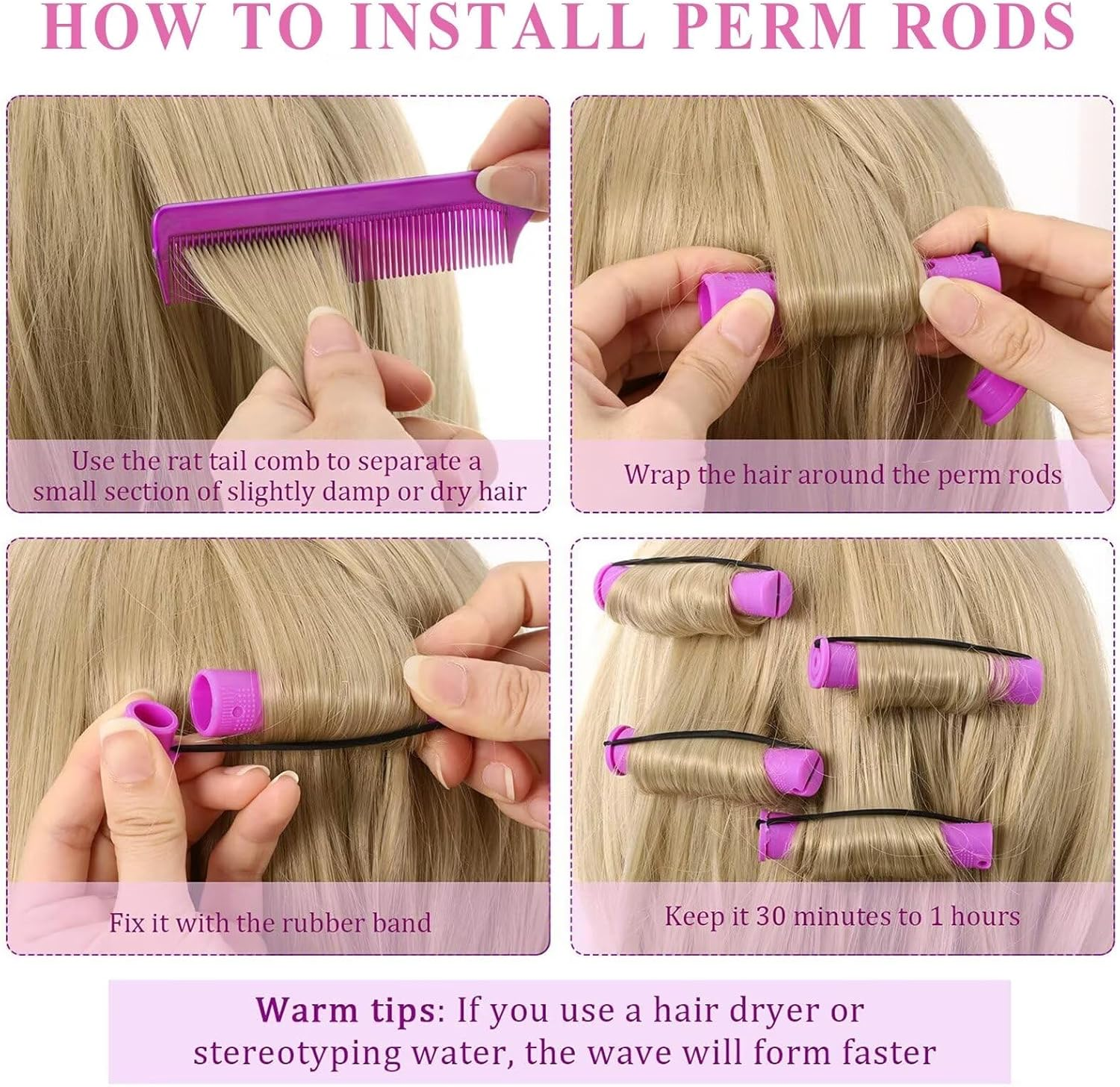 HOW TO INSTALL PERM RODS

Use the rat tail comb to separate a small section of slightly damp or dry hair

Wrap the hair around the perm rods

Fix it with the rubber band

Keep it 30 minutes to 1 hours

Warm tips: If you use a hair dryer or stereotyping water, the wave will form faster