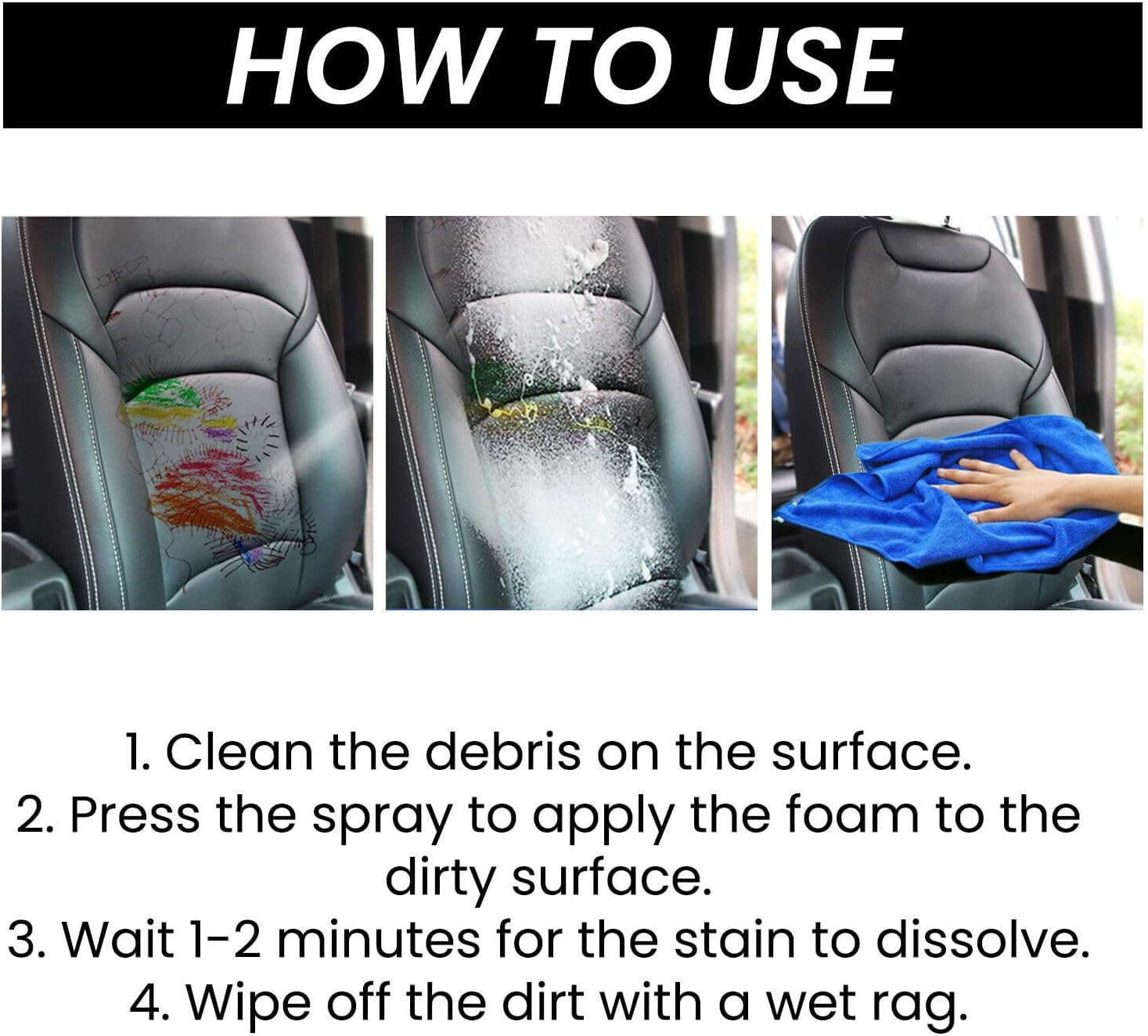 HOW TO USE

1. Clean the debris on the surface.
2. Press the spray to apply the foam to the dirty surface.
3. Wait 1-2 minutes for the stain to dissolve.
4. Wipe off the dirt with a wet rag.