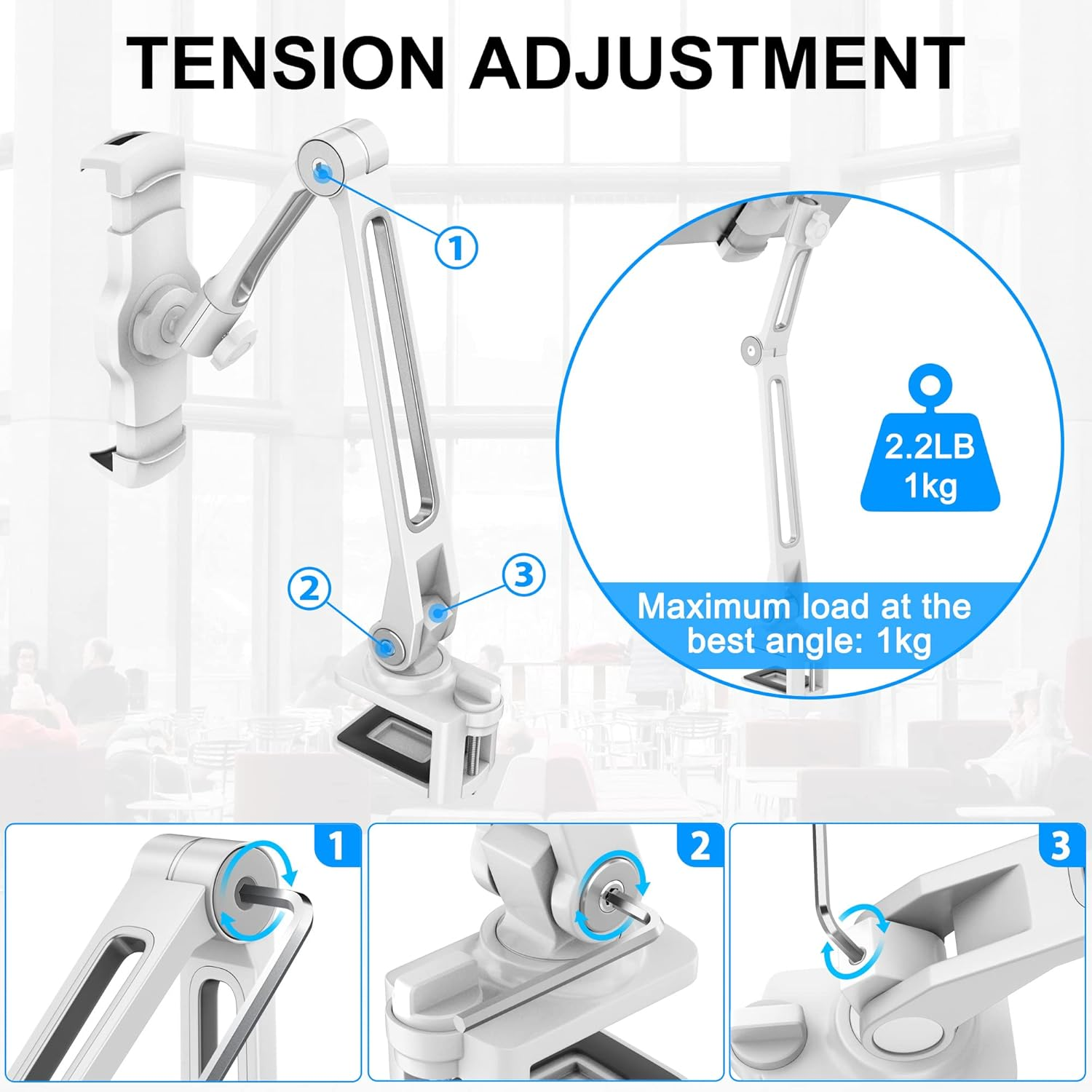 TENSION ADJUSTMENT

1

2

3

2.2LB
1kg

Maximum load at the best angle: 1kg

1

2

3