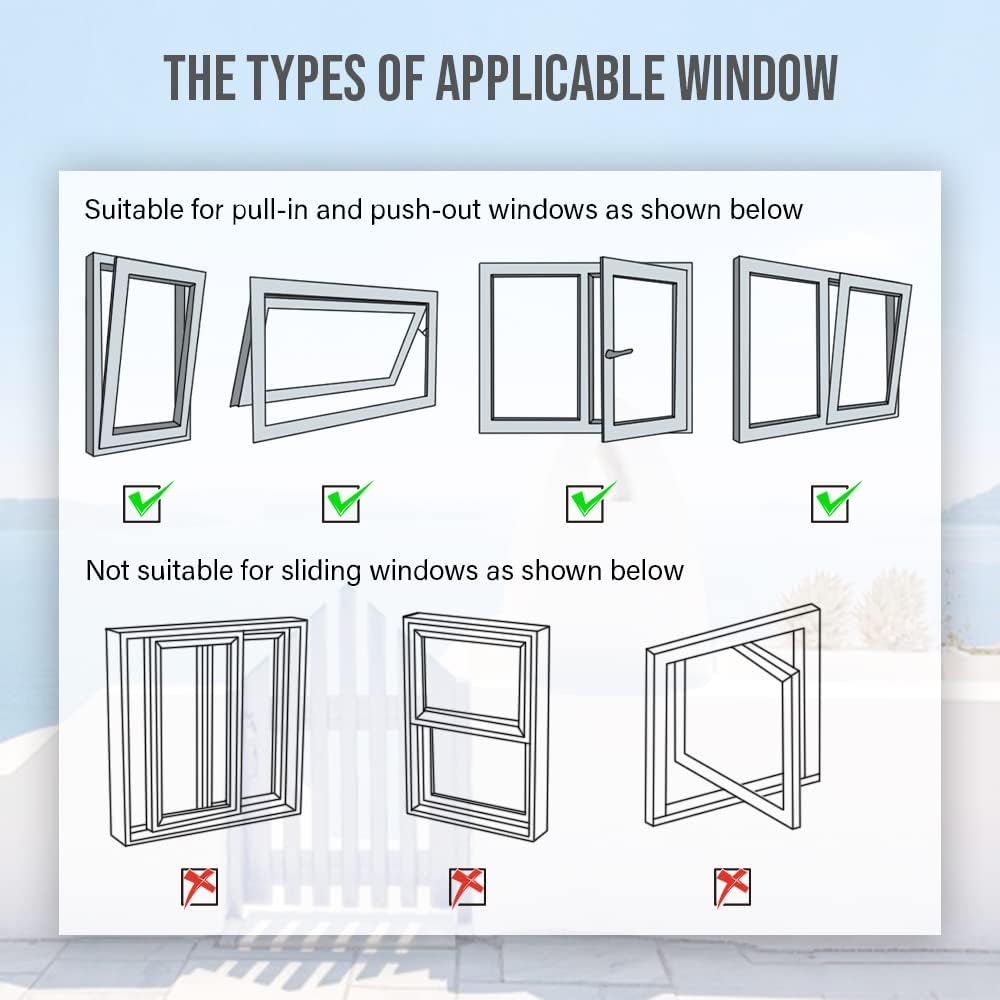 THE TYPES OF APPLICABLE WINDOW

Suitable for pull-in and push-out windows as shown below

Not suitable for sliding windows as shown below