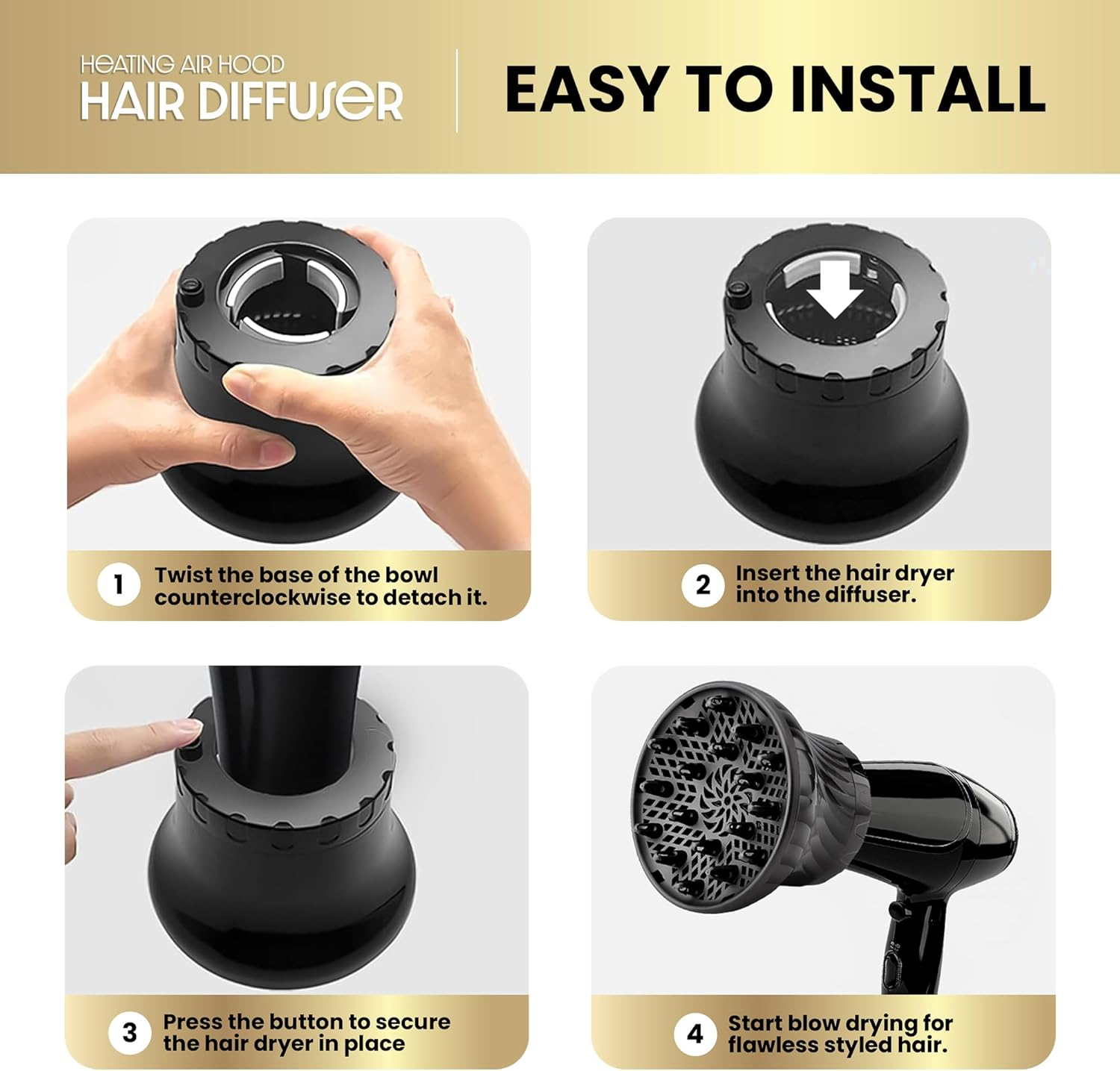 HEATING AIR HOOD
HAIR DIFFUSER

EASY TO INSTALL

1 Twist the base of the bowl counterclockwise to detach it.

2 Insert the hair dryer into the diffuser.

3 Press the button to secure the hair dryer in place

4 Start blow drying for flawless styled hair.