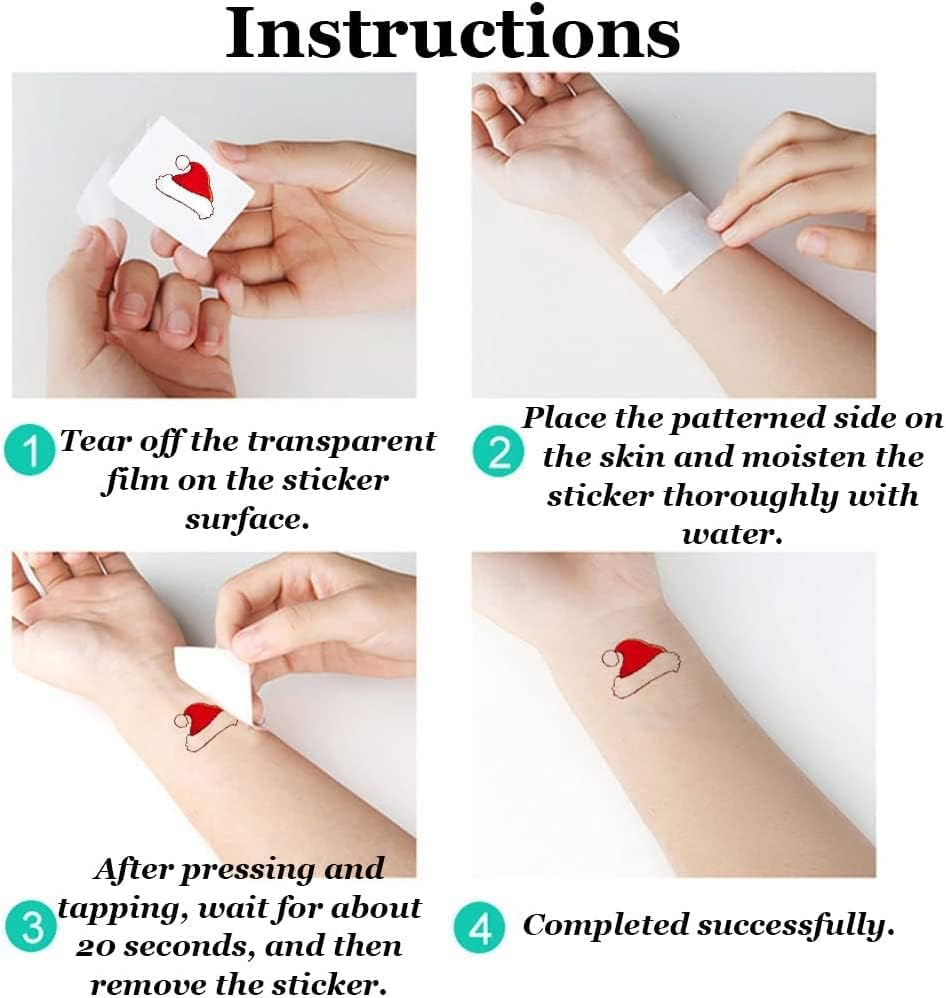 Instructions

1 Tear off the transparent film on the sticker surface.

2 Place the patterned side on the skin and moisten the sticker thoroughly with water.

3 After pressing and tapping, wait for about 20 seconds, and then remove the sticker.

4 Completed successfully.