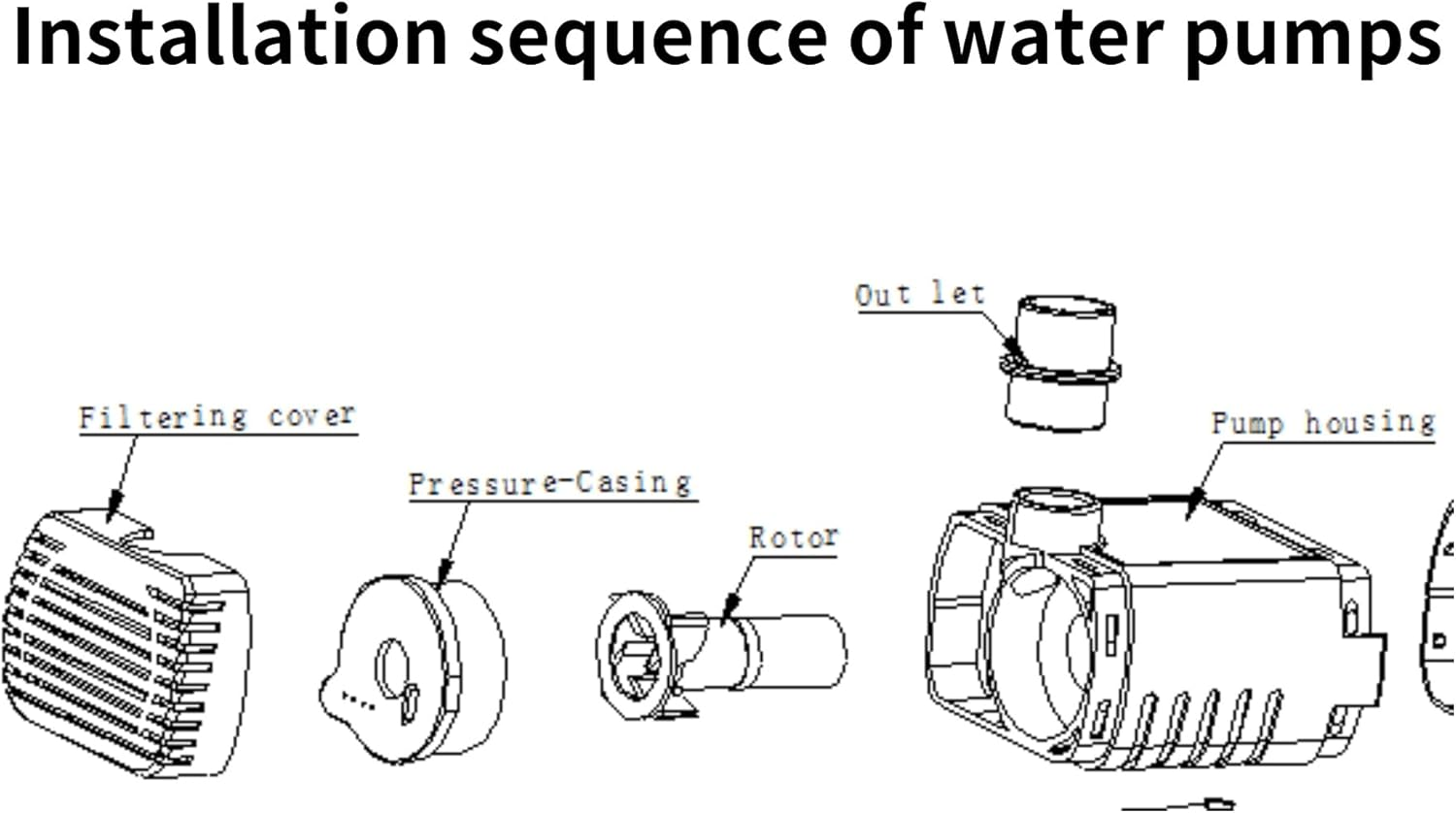 Installation sequence of water pumps

Out let

Filtering cover

Pump housing

Pressure-Casing

Rotor