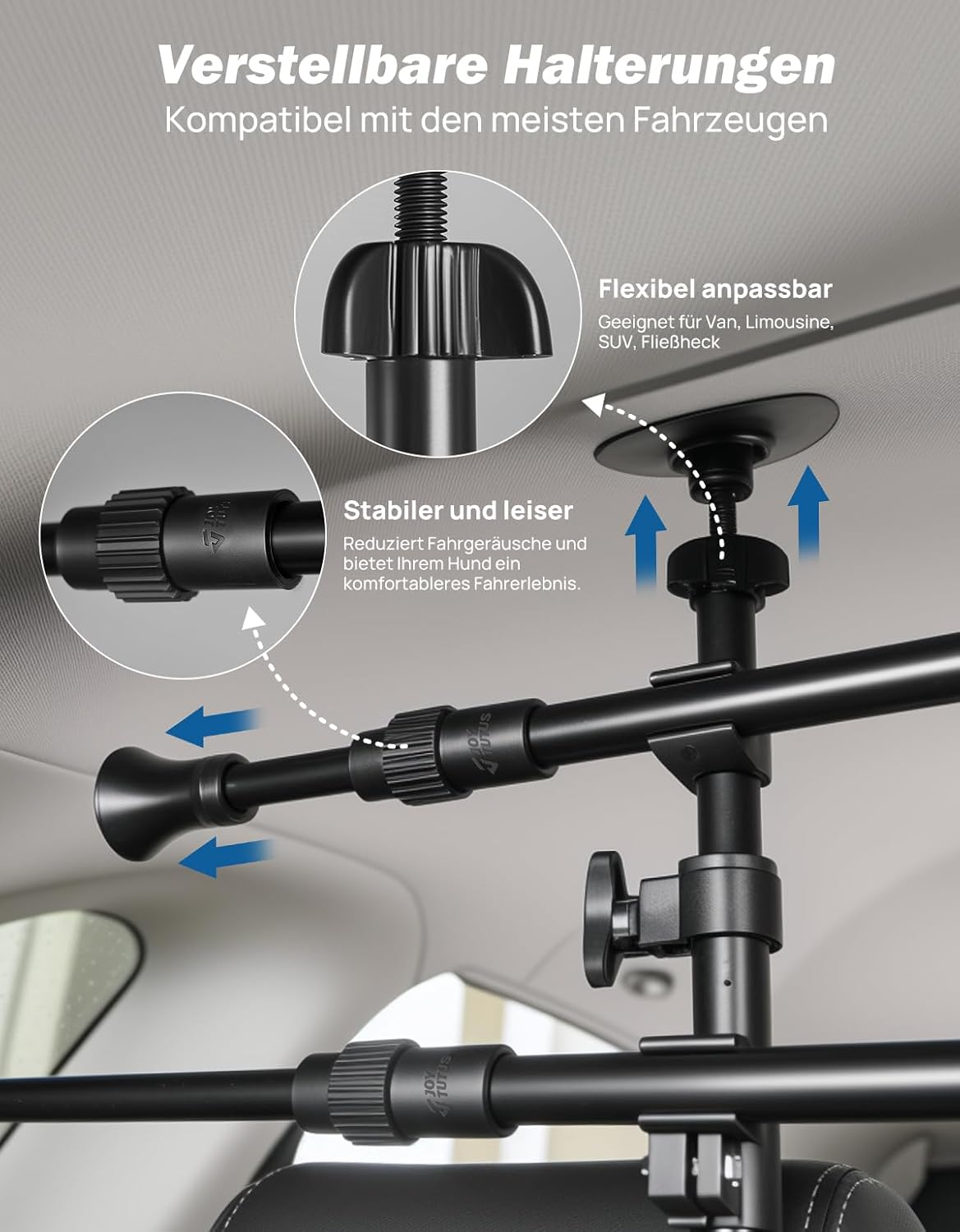 Verstellbare Halterungen
Kompatibel mit den meisten Fahrzeugen

Flexibel anpassbar
Geeignet für Van, Limousine, SUV, Fließheck

Stabiler und leiser
Reduziert Fahrgeräusche und bietet Ihrem Hund ein komfortableres Fahrerlebnis.

JOY TUTUS

JOY TUTUS

JOY TUTUS