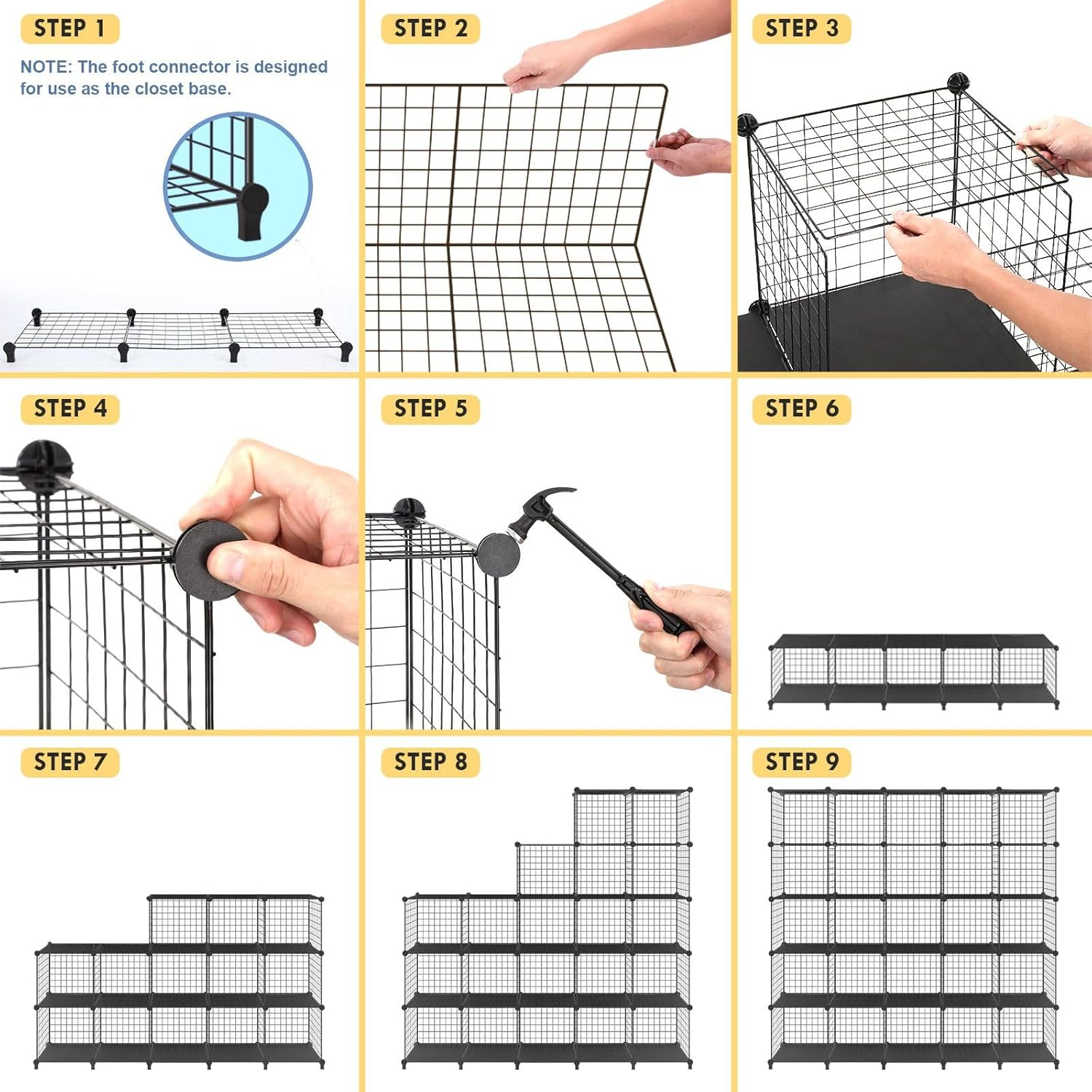 STEP 1

NOTE: The foot connector is designed for use as the closet base.

STEP 2

STEP 3

STEP 4

STEP 5

STEP 6

STEP 7

STEP 8

STEP 9