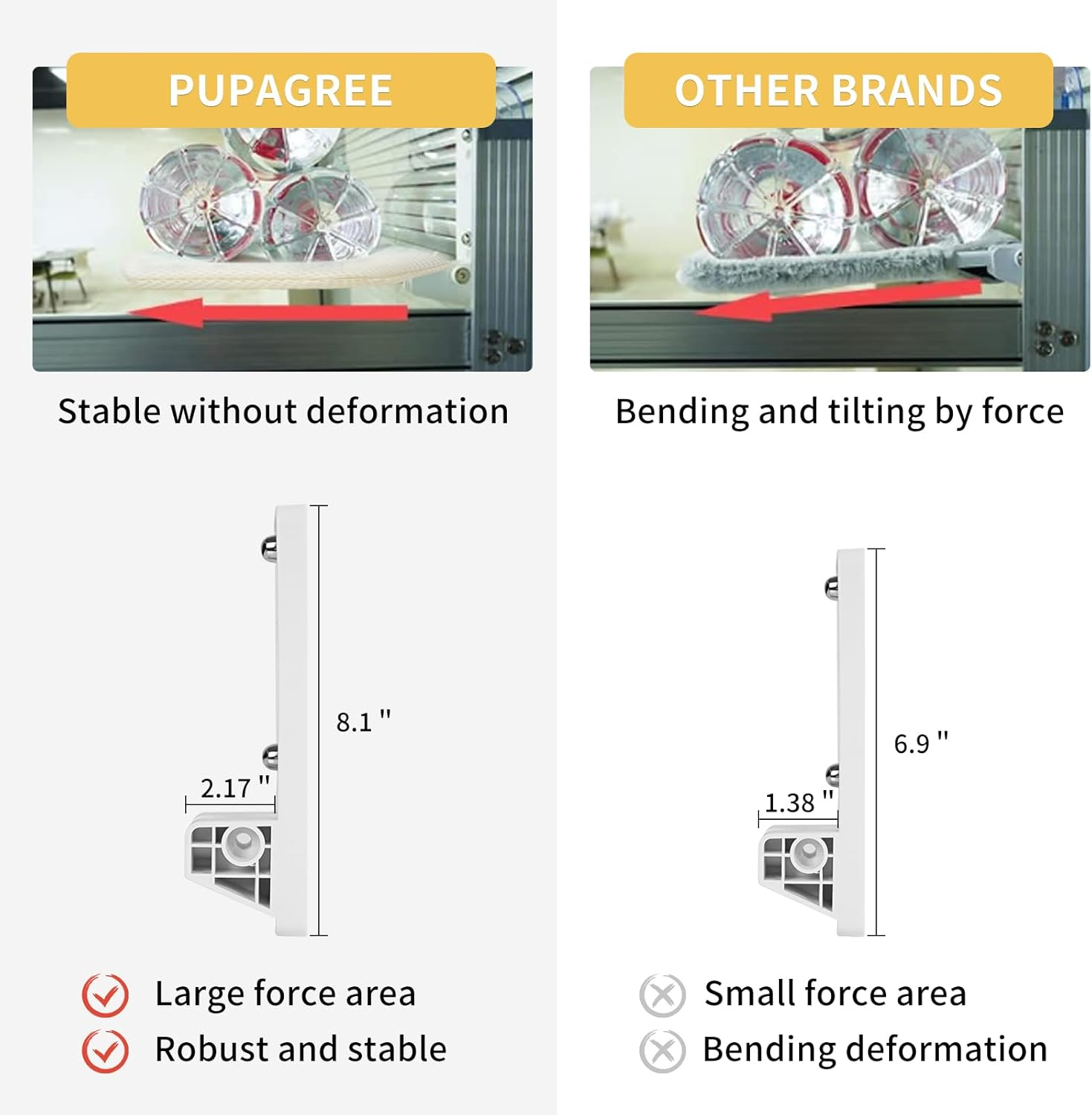 PUPAGREE

Stable without deformation

8.1 "

2.17 "

Large force area

Robust and stable

OTHER BRANDS

Bending and tilting by force

6.9 "

1.38 "

Small force area

Bending deformation