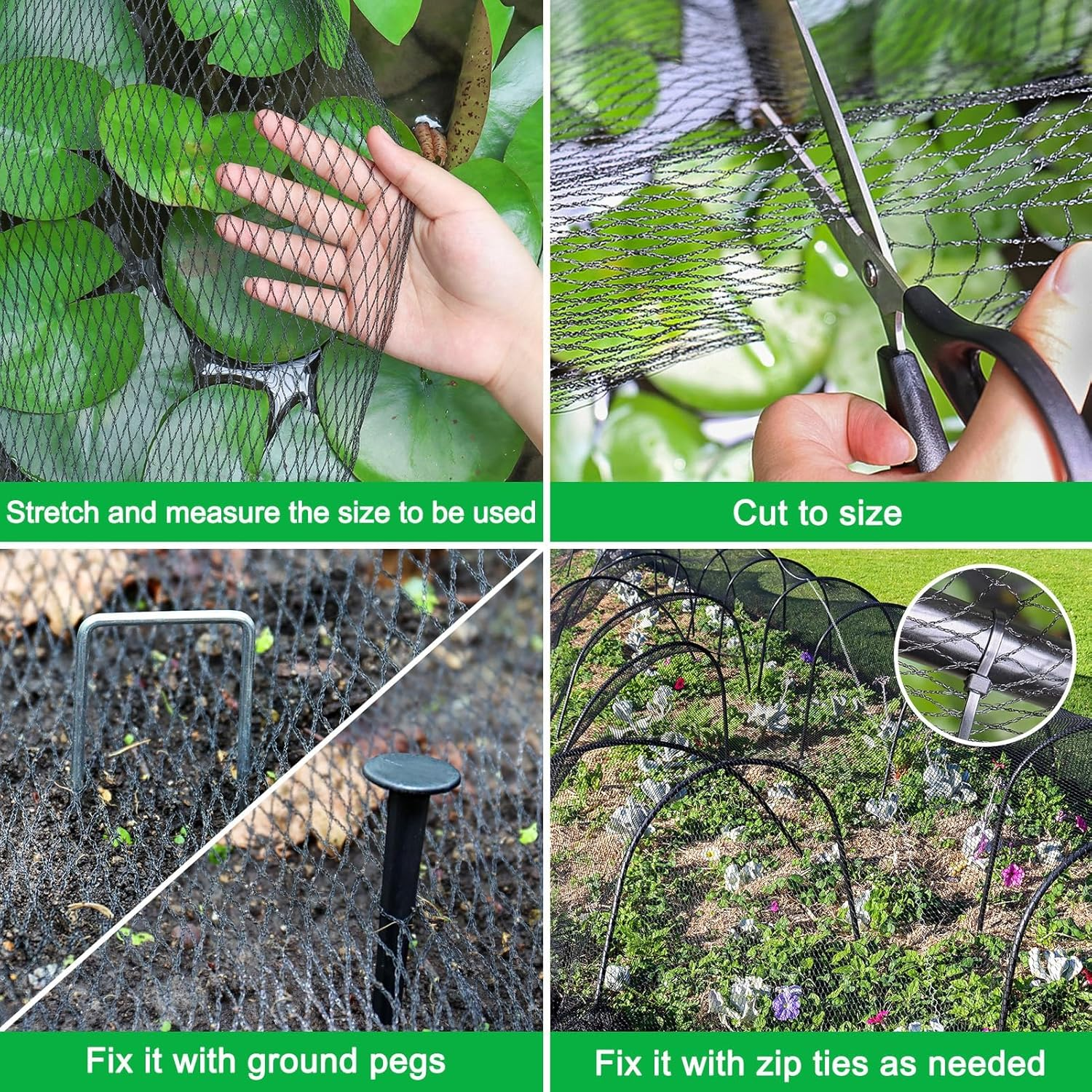 Stretch and measure the size to be used

Cut to size

Fix it with ground pegs

Fix it with zip ties as needed