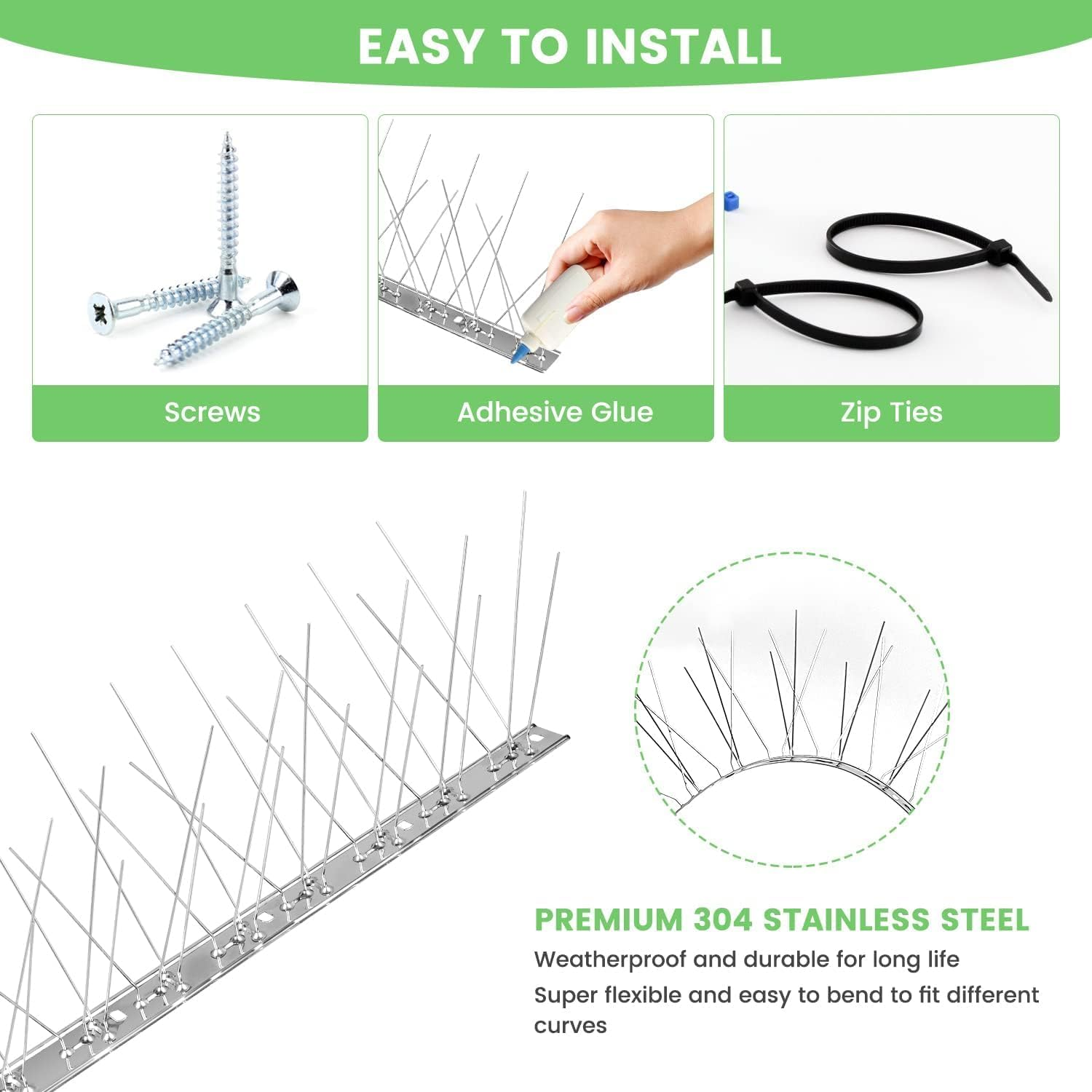 EASY TO INSTALL

Screws

Adhesive Glue

Zip Ties

PREMIUM 304 STAINLESS STEEL

Weatherproof and durable for long life

Super flexible and easy to bend to fit different curves