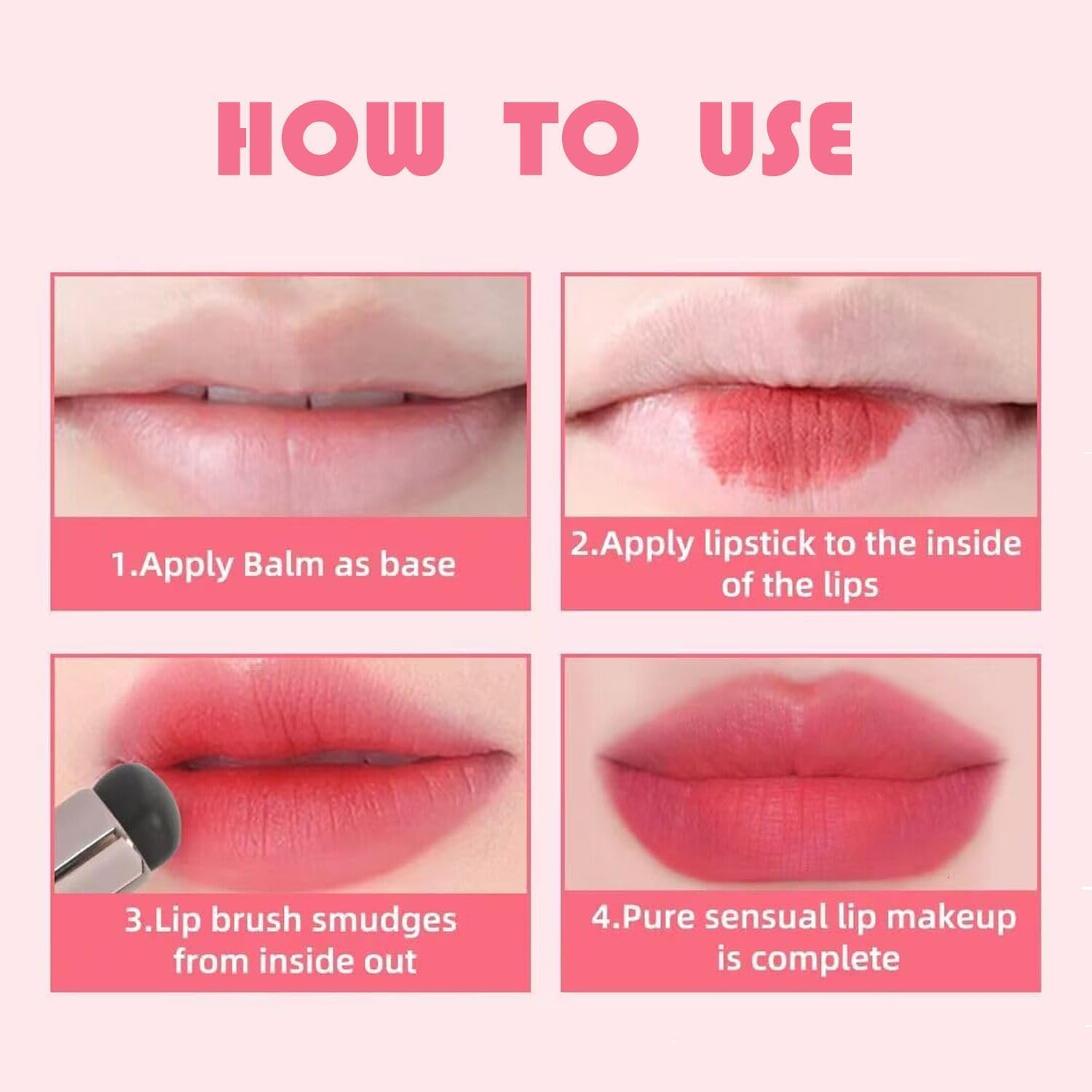 HOW TO USE

1.Apply Balm as base

2.Apply lipstick to the inside of the lips

3.Lip brush smudges from inside out

4.Pure sensual lip makeup is complete