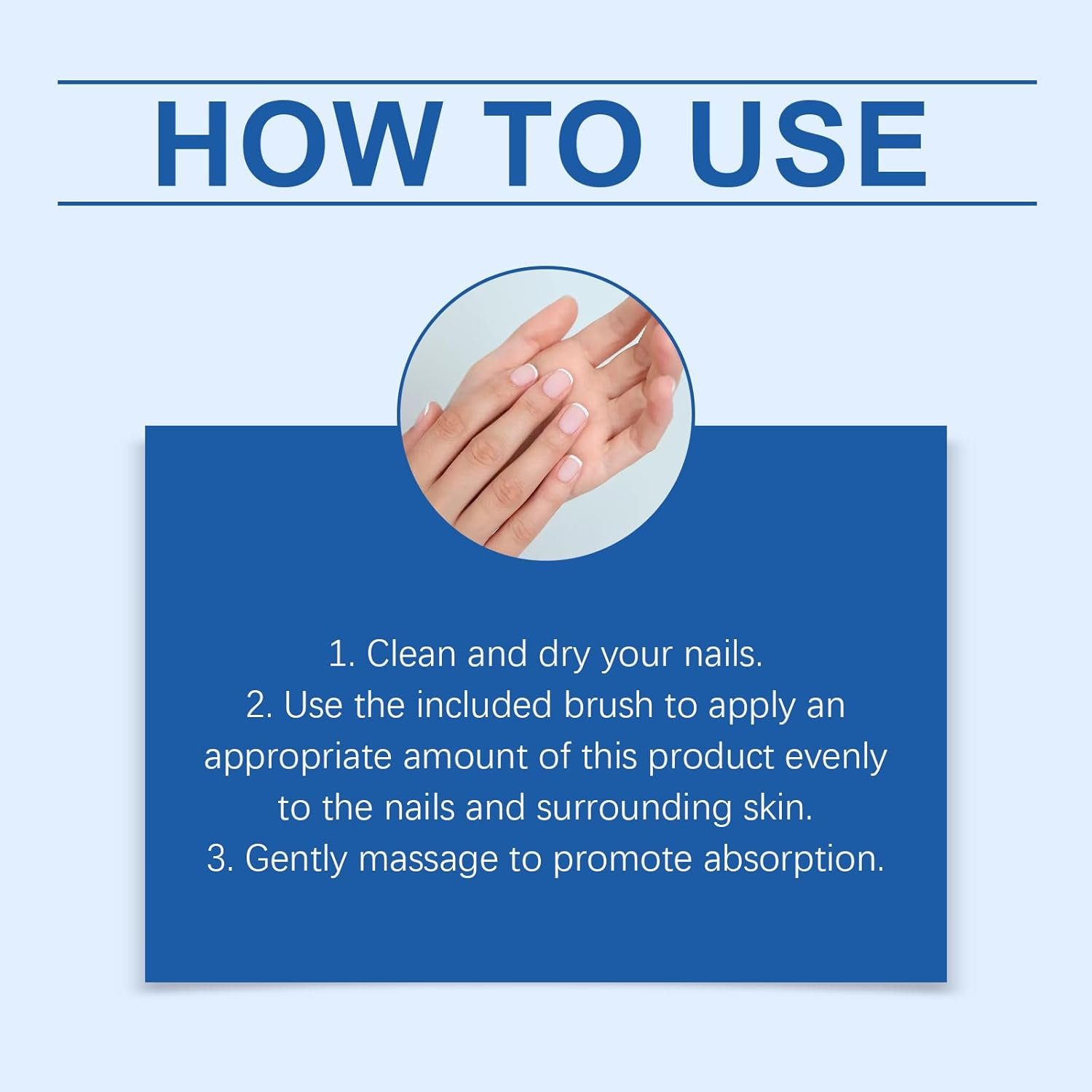 HOW TO USE

1. Clean and dry your nails.
2. Use the included brush to apply an appropriate amount of this product evenly to the nails and surrounding skin.
3. Gently massage to promote absorption.