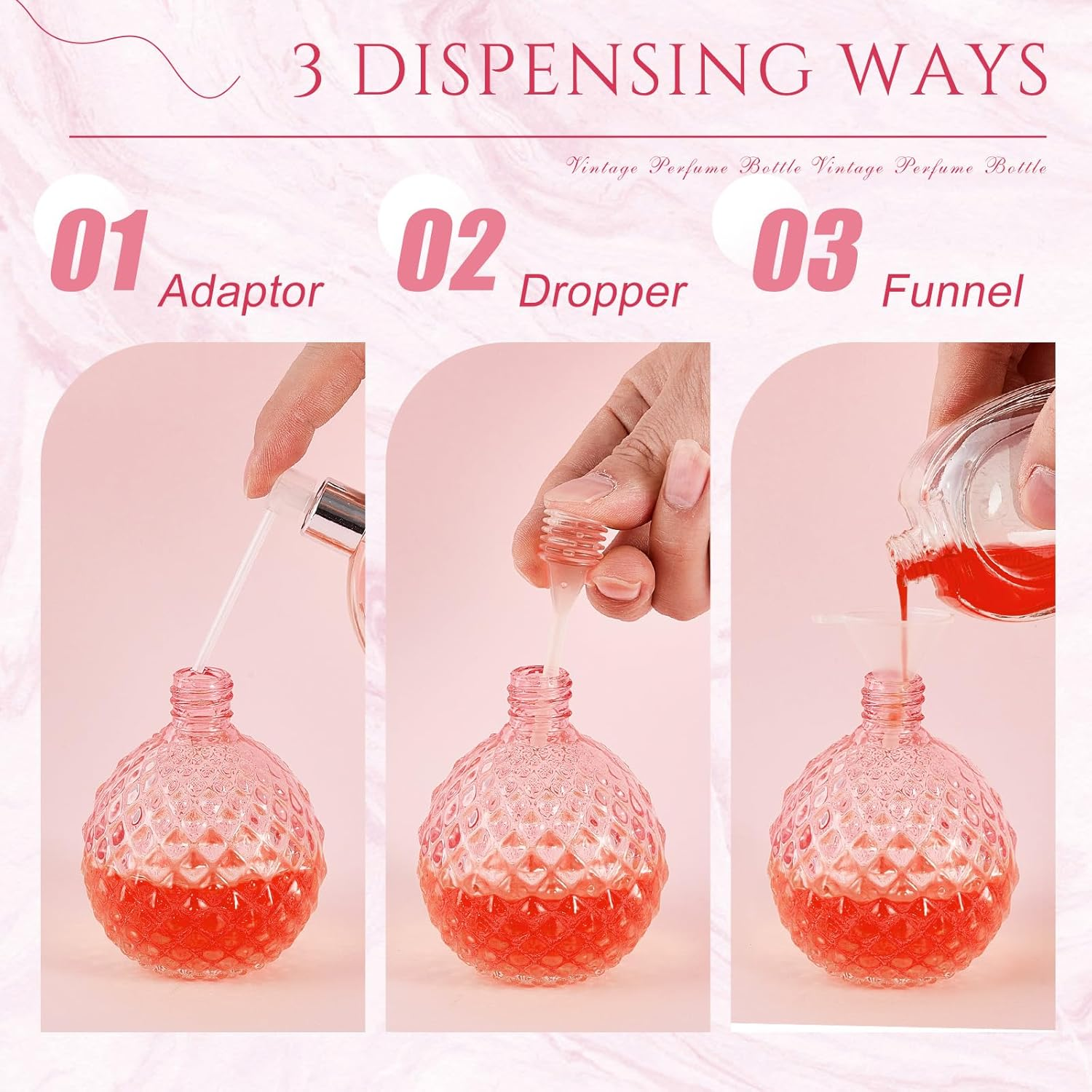 3 DISPENSING WAYS

Vintage Perfume Bottle Vintage Perfume Bottle

01 Adaptor

02 Dropper

03 Funnel