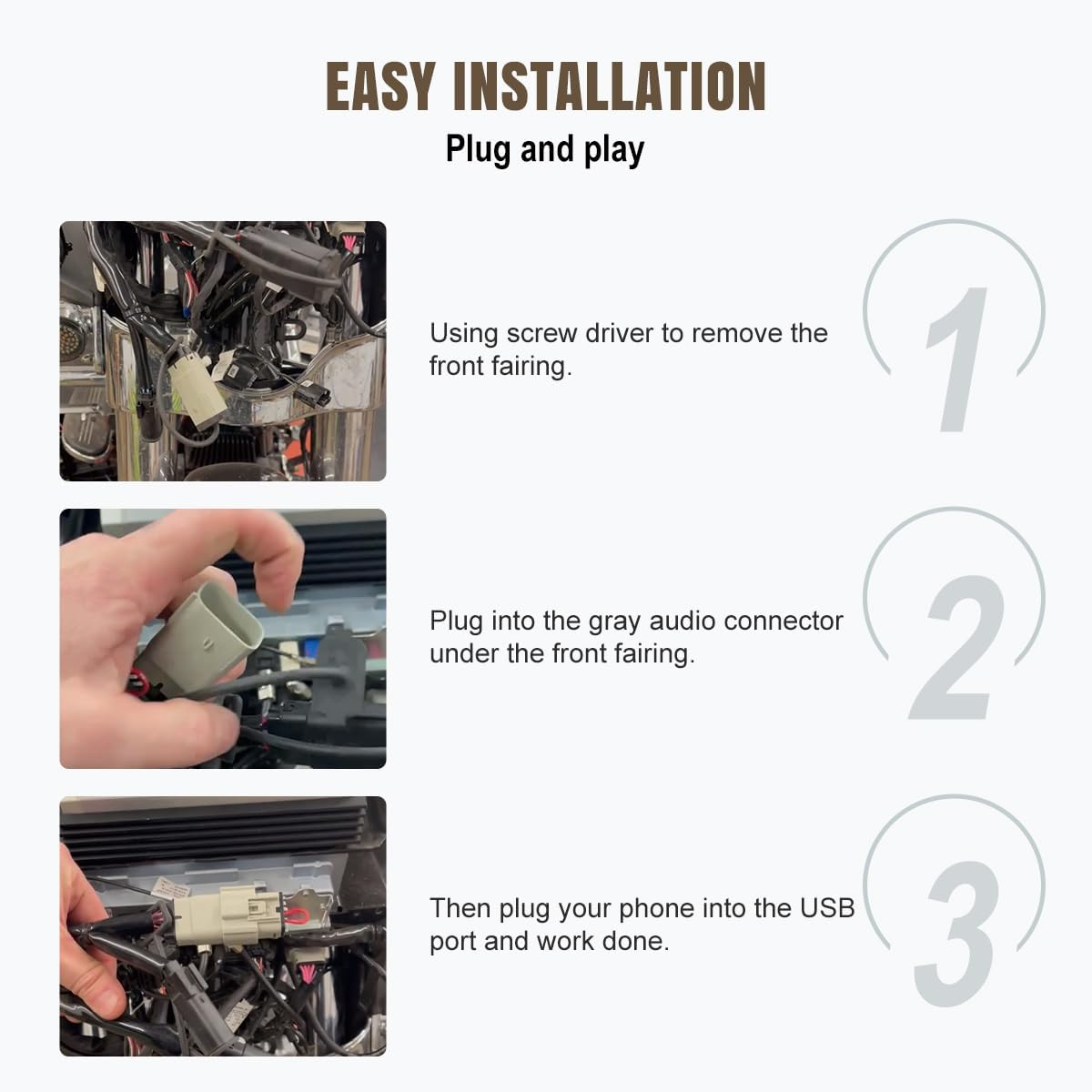 EASY INSTALLATION

Plug and play

Using screw driver to remove the front fairing.

1

Plug into the gray audio connector under the front fairing.

2

Then plug your phone into the USB port and work done.

3