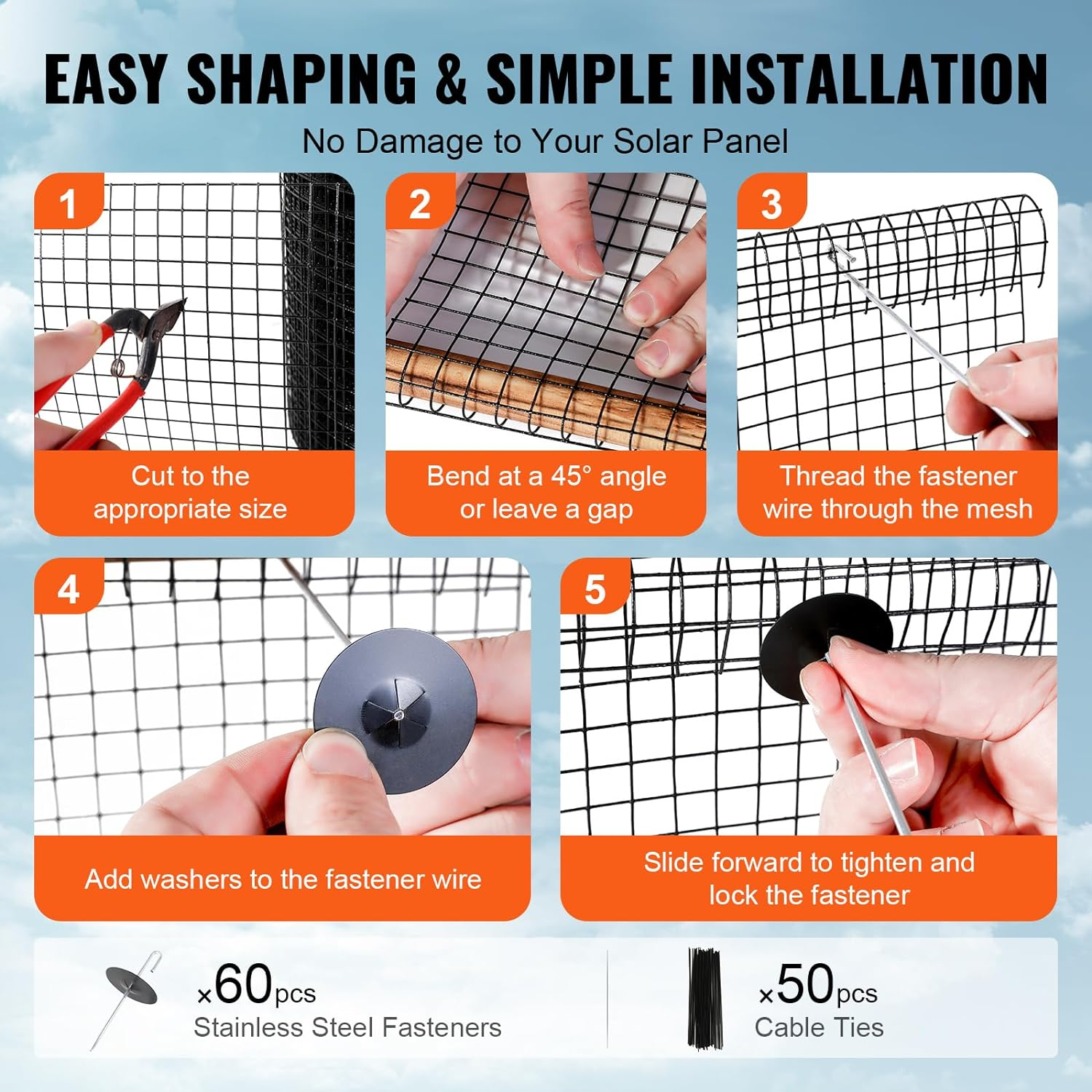 EASY SHAPING & SIMPLE INSTALLATION

No Damage to Your Solar Panel

1

Cut to the appropriate size

2

Bend at a 45° angle or leave a gap

3

Thread the fastener wire through the mesh

4

Add washers to the fastener wire

5

Slide forward to tighten and lock the fastener

×60pcs
Stainless Steel Fasteners

×50pcs
Cable Ties